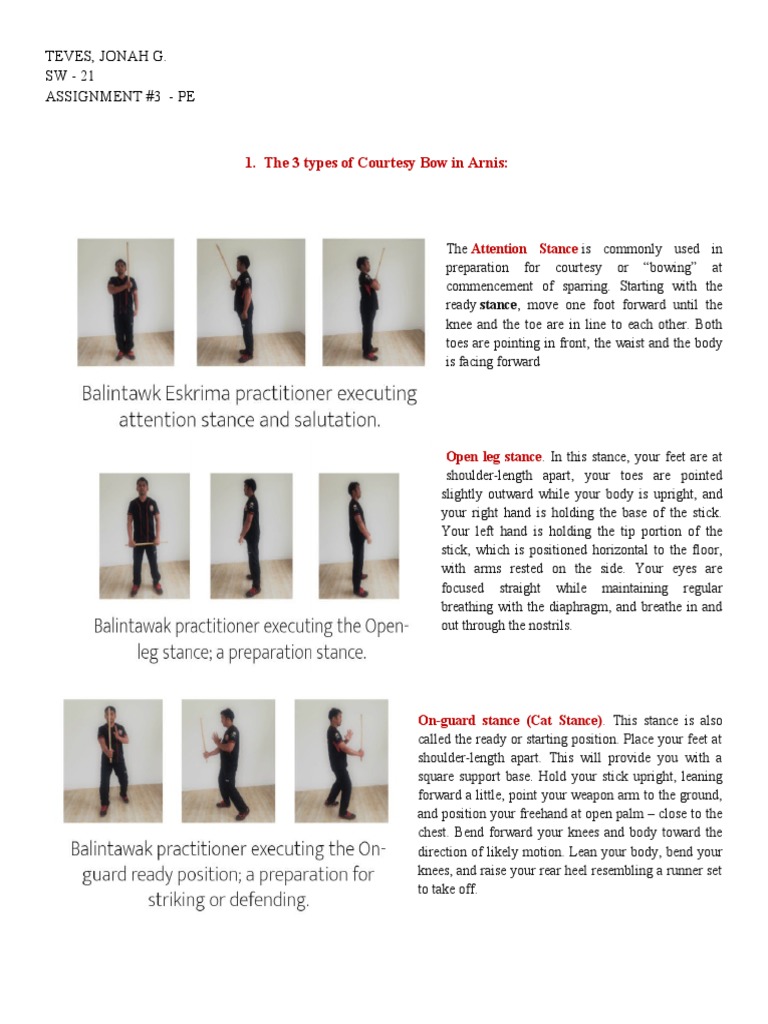 TEVES, JONAH G.
SW - 21
ASSIGNMENT #3 - PE

1. The 3 types of Courtesy Bow in Arnis:

Balintawk Eskrima practitioner executing attention stance and salutation.

The Attention Stance is commonly used in preparation for courtesy or "bowing" at commencement of sparring. Starting with the ready stance, move one foot forward until the knee and the toe are in line to each other. Both toes are pointing in front, the waist and the body is facing forward

Balintawak practitioner executing the Open-leg stance; a preparation stance.

Open leg stance. In this stance, your feet are at shoulder-length apart, your toes are pointed slightly outward while your body is upright, and your right hand is holding the base of the stick. Your left hand is holding the tip portion of the stick, which is positioned horizontal to the floor, with arms rested on the side. Your eyes are focused straight while maintaining regular breathing with the diaphragm, and breathe in and out through the nostrils.

Balintawak practitioner executing the On-guard ready position; a preparation for striking or defending.

On-guard stance (Cat Stance). This stance is also called the ready or starting position. Place your feet at shoulder-length apart. This will provide you with a square support base. Hold your stick upright, leaning forward a little, point your weapon arm to the ground, and position your freehand at open palm – close to the chest. Bend forward your knees and body toward the direction of likely motion. Lean your body, bend your knees, and raise your rear heel resembling a runner set to take off.