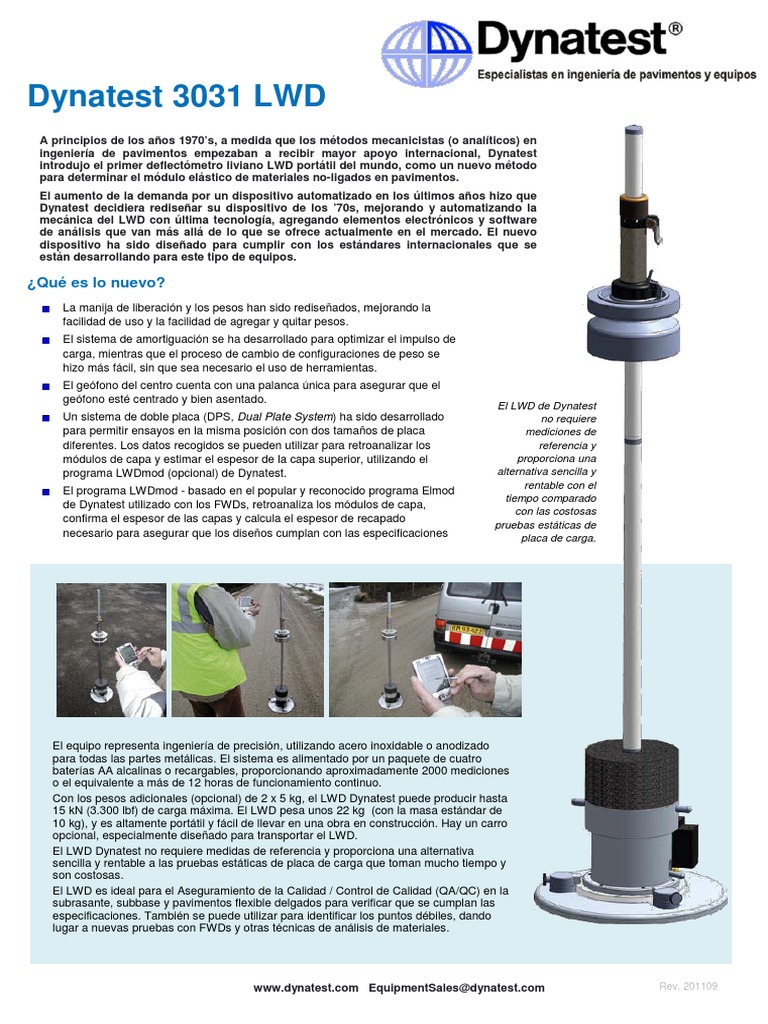 Dynatest®
Especialistas en ingeniería de pavimentos y equipos

Dynatest 3031 LWD

A principios de los años 1970's, a medida que los métodos mecanicistas (o analíticos) en ingeniería de pavimentos empezaban a recibir mayor apoyo internacional, Dynatest introdujo el primer deflectómetro liviano LWD portátil del mundo, como un nuevo método para determinar el módulo elástico de materiales no-ligados en pavimentos.

El aumento de la demanda por un dispositivo automatizado en los últimos años hizo que Dynatest decidiera rediseñar su dispositivo de los '70s, mejorando y automatizando la mecánica del LWD con última tecnología, agregando elementos electrónicos y software de análisis que van más allá de lo que se ofrece actualmente en el mercado. El nuevo dispositivo ha sido diseñado para cumplir con los estándares internacionales que se están desarrollando para este tipo de equipos.

¿Qué es lo nuevo?

La manija de liberación y los pesos han sido rediseñados, mejorando la facilidad de uso y la facilidad de agregar y quitar pesos.

El sistema de amortiguación se ha desarrollado para optimizar el impulso de carga, mientras que el proceso de cambio de configuraciones de peso se hizo más fácil, sin que sea necesario el uso de herramientas.

El geófono del centro cuenta con una palanca única para asegurar que el geófono esté centrado y bien asentado.

Un sistema de doble placa (DPS, Dual Plate System) ha sido desarrollado para permitir ensayos en la misma posición con dos tamaños de placa diferentes. Los datos recogidos se pueden utilizar para retroanalizar los módulos de capa y estimar el espesor de la capa superior, utilizando el programa LWDmod (opcional) de Dynatest.

El programa LWDmod - basado en el popular y reconocido programa Elmod de Dynatest utilizado con los FWDs, retroanaliza los módulos de capa, confirma el espesor de las capas y calcula el espesor de recapado necesario para asegurar que los diseños cumplan con las especificaciones

El LWD de Dynatest no requiere mediciones de referencia y proporciona una alternativa sencilla y rentable con el tiempo comparado con las costosas pruebas estáticas de placa de carga.

El equipo representa ingeniería de precisión, utilizando acero inoxidable o anodizado para todas las partes metálicas. El sistema es alimentado por un paquete de cuatro baterías AA alcalinas o recargables, proporcionando aproximadamente 2000 mediciones o el equivalente a más de 12 horas de funcionamiento continuo.

Con los pesos adicionales (opcional) de 2 x 5 kg, el LWD Dynatest puede producir hasta 15 kN (3.300 lbf) de carga máxima. El LWD pesa unos 22 kg (con la masa estándar de 10 kg), y es altamente portátil y fácil de llevar en una obra en construcción. Hay un carro opcional, especialmente diseñado para transportar el LWD.

El LWD Dynatest no requiere medidas de referencia y proporciona una alternativa sencilla y rentable a las pruebas estáticas de placa de carga que toman mucho tiempo y son costosas.

El LWD es ideal para el Aseguramiento de la Calidad / Control de Calidad (QA/QC) en la subrasante, subbase y pavimentos flexible delgados para verificar que se cumplan las especificaciones. También se puede utilizar para identificar los puntos débiles, dando lugar a nuevas pruebas con FWDs y otras técnicas de análisis de materiales.

www.dynatest.com EquipmentSales@dynatest.com

Rev. 201109