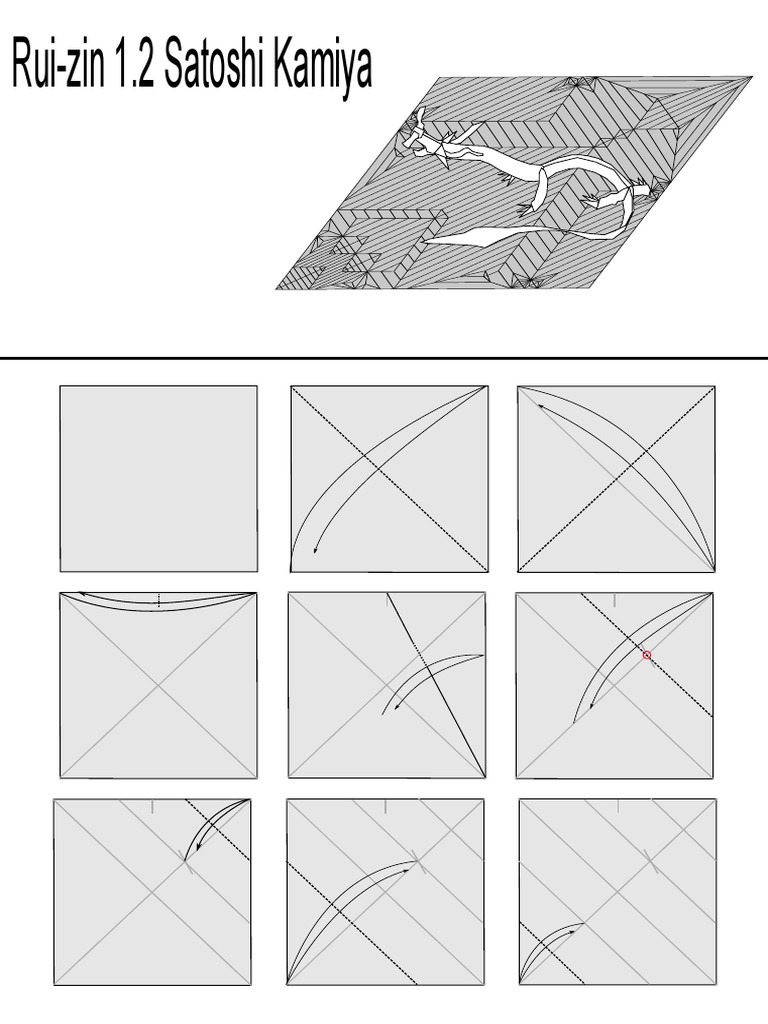 Rui-zin 1.2 Satoshi Kamiya