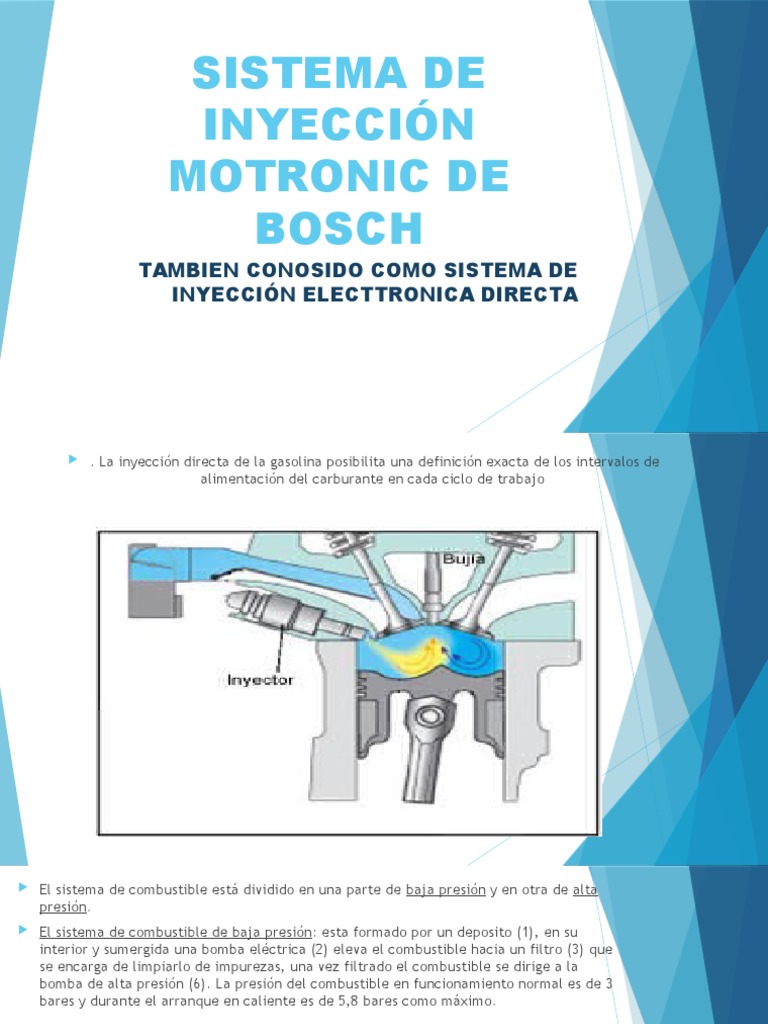 SISTEMA DE INYECCIÓN MOTRONIC DE BOSCH

TAMBIEN CONOSIDO COMO SISTEMA DE INYECCIÓN ELECTTRONICA DIRECTA

. La inyección directa de la gasolina posibilita una definición exacta de los intervalos de alimentación del carburante en cada ciclo de trabajo

Bujía

Inyector

El sistema de combustible está dividido en una parte de baja presión y en otra de alta presión.

El sistema de combustible de baja presión: esta formado por un deposito (1), en su interior y sumergida una bomba eléctrica (2) eleva el combustible hacia un filtro (3) que se encarga de limpiarlo de impurezas, una vez filtrado el combustible se dirige a la bomba de alta presión (6). La presión del combustible en funcionamiento normal es de 3 bares y durante el arranque en caliente es de 5,8 bares como máximo.