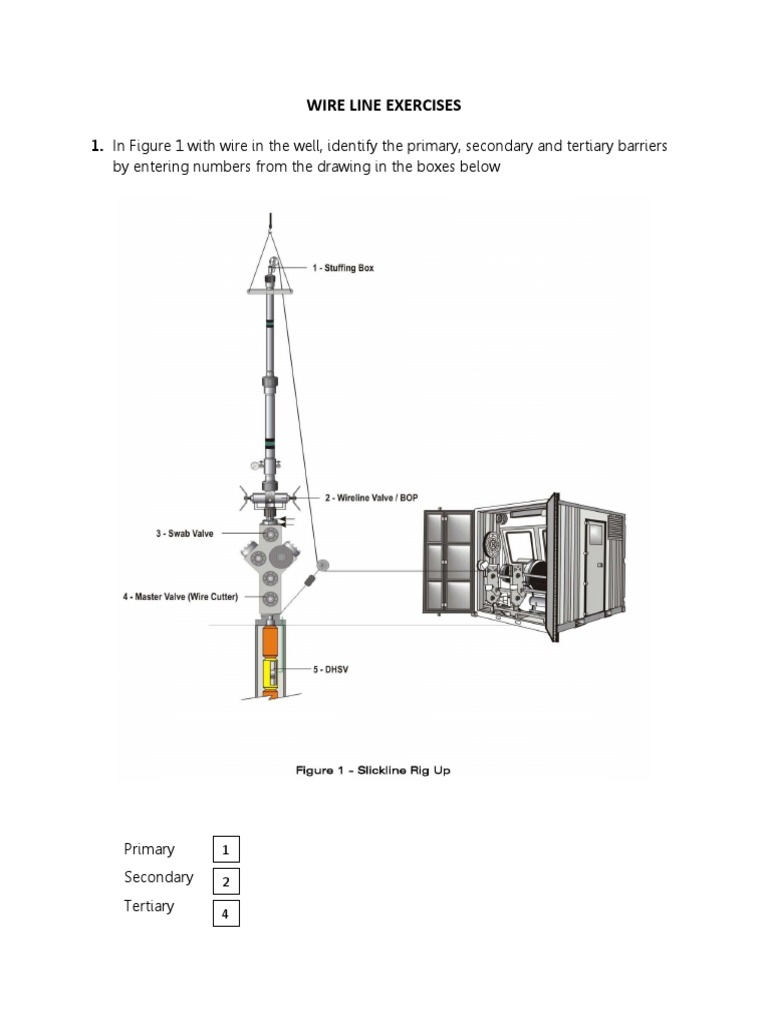 WIRE LINE EXERCISES

1. In Figure 1 with wire in the well, identify the primary, secondary and tertiary barriers by entering numbers from the drawing in the boxes below

1 - Stuffing Box

2 - Wireline Valve / BOP

3 - Swab Valve

4 - Master Valve (Wire Cutter)

5 - DHSV

Figure 1 - Slickline Rig Up

Primary 1

Secondary 2

Tertiary 4