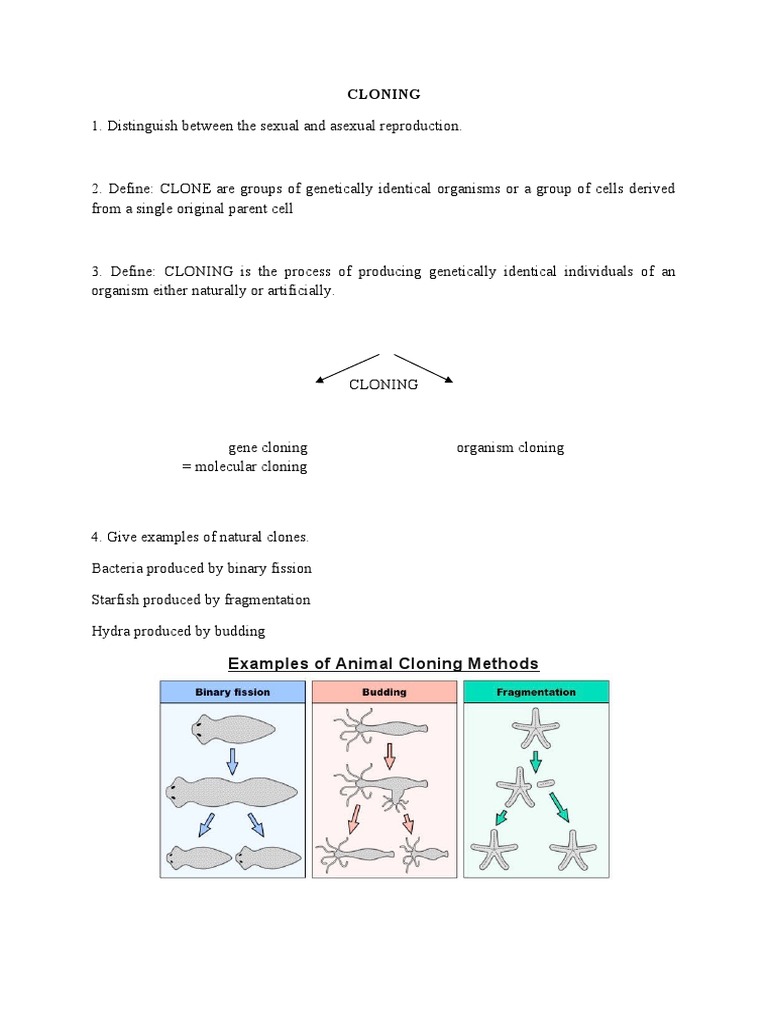 CLONING

1. Distinguish between the sexual and asexual reproduction.

2. Define: CLONE are groups of genetically identical organisms or a group of cells derived from a single original parent cell

3. Define: CLONING is the process of producing genetically identical individuals of an organism either naturally or artificially.

CLONING

gene cloning
= molecular cloning

organism cloning

4. Give examples of natural clones.

Bacteria produced by binary fission

Starfish produced by fragmentation

Hydra produced by budding

Examples of Animal Cloning Methods

Binary fission

Budding

Fragmentation