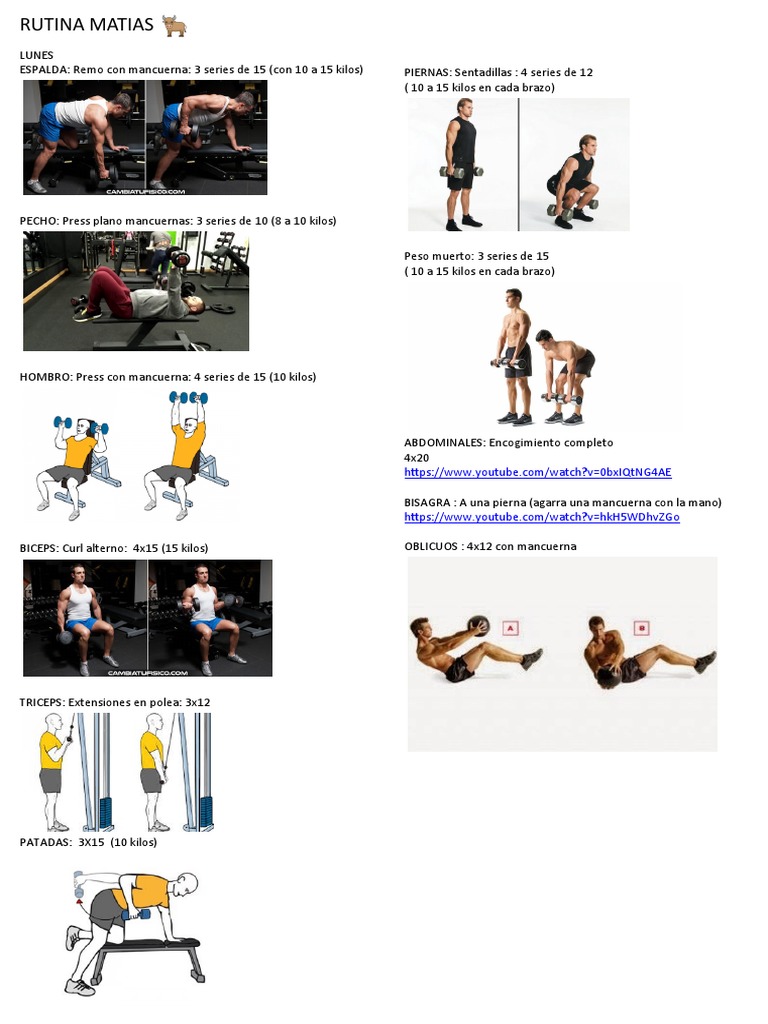 RUTINA MATIAS 🐂

LUNES
ESPALDA: Remo con mancuerna: 3 series de 15 (con 10 a 15 kilos)

CAMBIATUFISICO.COM

PECHO: Press plano mancuernas: 3 series de 10 (8 a 10 kilos)

HOMBRO: Press con mancuerna: 4 series de 15 (10 kilos)

BICEPS: Curl alterno: 4x15 (15 kilos)

CAMBIATUFISICO.COM

TRICEPS: Extensiones en polea: 3x12

PATADAS: 3X15 (10 kilos)

PIERNAS: Sentadillas : 4 series de 12
( 10 a 15 kilos en cada brazo)

Peso muerto: 3 series de 15
( 10 a 15 kilos en cada brazo)

ABDOMINALES: Encogimiento completo
4x20
https://www.youtube.com/watch?v=0bxIQtNG4AE

BISAGRA : A una pierna (agarra una mancuerna con la mano)
https://www.youtube.com/watch?v=hkH5WDhvZGo

OBLICUOS : 4x12 con mancuerna

A

B