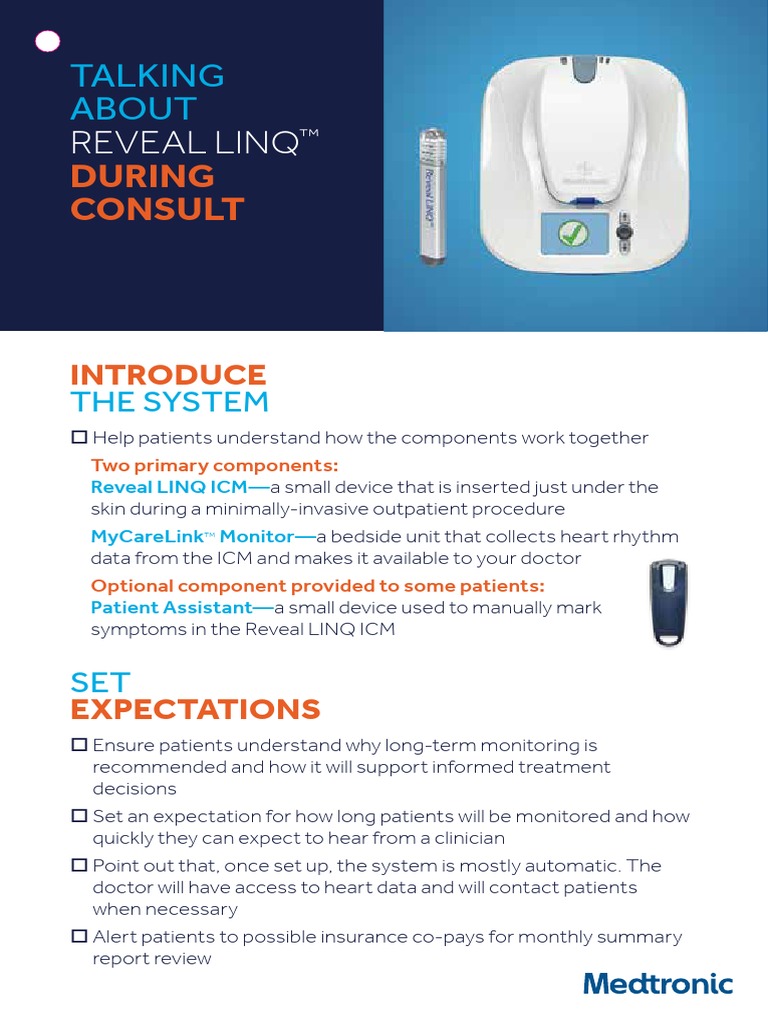 TALKING ABOUT REVEAL LINQ™ DURING CONSULT

Reveal LINQ™

INTRODUCE THE SYSTEM

☐ Help patients understand how the components work together

Two primary components:
Reveal LINQ ICM—a small device that is inserted just under the skin during a minimally-invasive outpatient procedure

MyCareLink™ Monitor—a bedside unit that collects heart rhythm data from the ICM and makes it available to your doctor

Optional component provided to some patients:
Patient Assistant—a small device used to manually mark symptoms in the Reveal LINQ ICM

SET EXPECTATIONS

☐ Ensure patients understand why long-term monitoring is recommended and how it will support informed treatment decisions

☐ Set an expectation for how long patients will be monitored and how quickly they can expect to hear from a clinician

☐ Point out that, once set up, the system is mostly automatic. The doctor will have access to heart data and will contact patients when necessary

☐ Alert patients to possible insurance co-pays for monthly summary report review

Medtronic