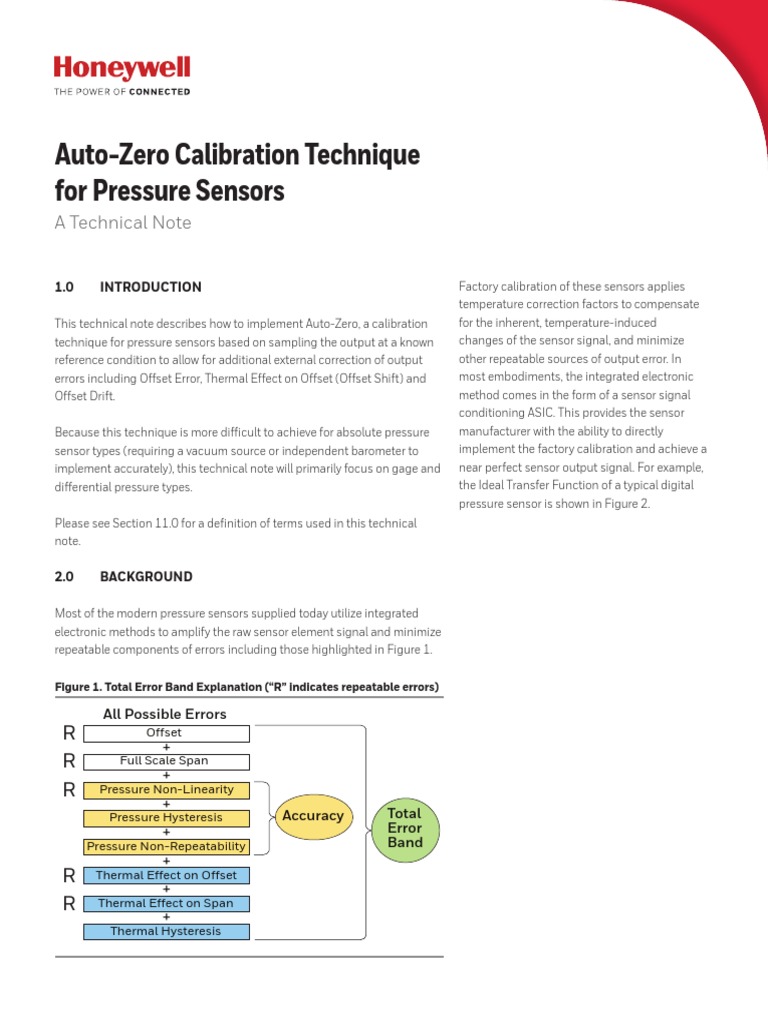 Honeywell
THE POWER OF CONNECTED

Auto-Zero Calibration Technique for Pressure Sensors

A Technical Note

1.0 INTRODUCTION

This technical note describes how to implement Auto-Zero, a calibration technique for pressure sensors based on sampling the output at a known reference condition to allow for additional external correction of output errors including Offset Error, Thermal Effect on Offset (Offset Shift) and Offset Drift.

Because this technique is more difficult to achieve for absolute pressure sensor types (requiring a vacuum source or independent barometer to implement accurately), this technical note will primarily focus on gage and differential pressure types.

Please see Section 11.0 for a definition of terms used in this technical note.

2.0 BACKGROUND

Most of the modern pressure sensors supplied today utilize integrated electronic methods to amplify the raw sensor element signal and minimize repeatable components of errors including those highlighted in Figure 1.

Figure 1. Total Error Band Explanation ("R" indicates repeatable errors)

All Possible Errors
R Offset
+
R Full Scale Span
+
R Pressure Non-Linearity
+
Pressure Hysteresis
+
Pressure Non-Repeatability
+
R Thermal Effect on Offset
+
R Thermal Effect on Span
+
Thermal Hysteresis

Accuracy

Total Error Band

Factory calibration of these sensors applies temperature correction factors to compensate for the inherent, temperature-induced changes of the sensor signal, and minimize other repeatable sources of output error. In most embodiments, the integrated electronic method comes in the form of a sensor signal conditioning ASIC. This provides the sensor manufacturer with the ability to directly implement the factory calibration and achieve a near perfect sensor output signal. For example, the Ideal Transfer Function of a typical digital pressure sensor is shown in Figure 2.