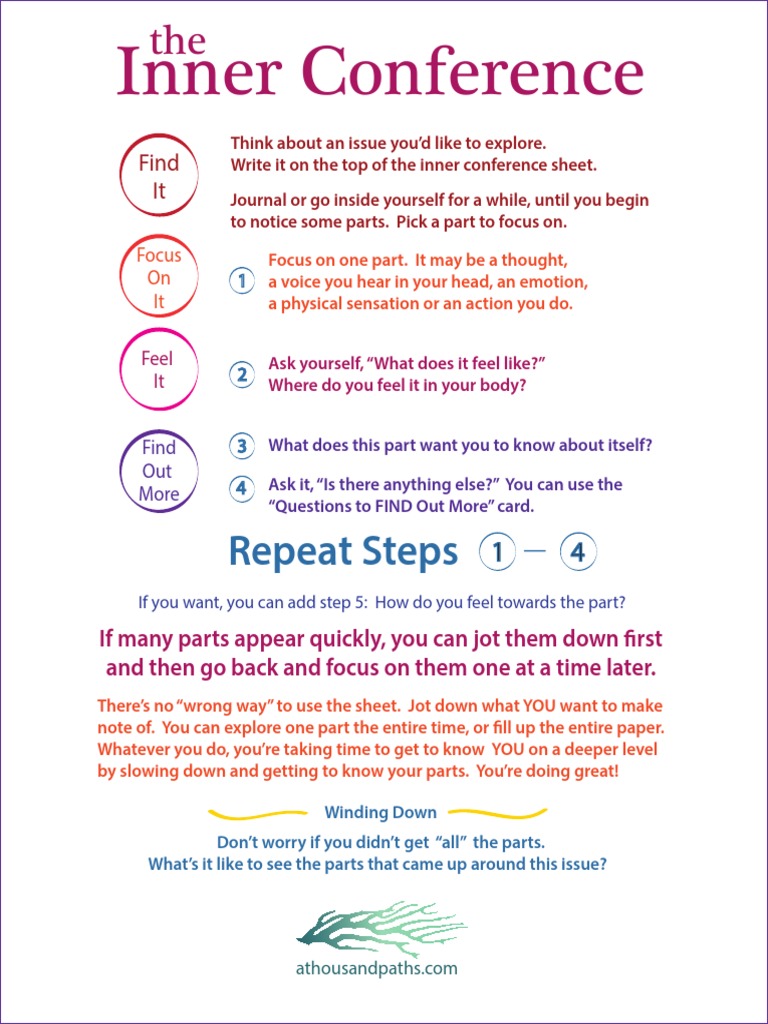 the
Inner Conference

Find It

Think about an issue you'd like to explore. Write it on the top of the inner conference sheet.

Journal or go inside yourself for a while, until you begin to notice some parts. Pick a part to focus on.

Focus On It

1 Focus on one part. It may be a thought, a voice you hear in your head, an emotion, a physical sensation or an action you do.

Feel It

2 Ask yourself, "What does it feel like?" Where do you feel it in your body?

Find Out More

3 What does this part want you to know about itself?

4 Ask it, "Is there anything else?" You can use the "Questions to FIND Out More" card.

Repeat Steps 1 – 4

If you want, you can add step 5: How do you feel towards the part?

If many parts appear quickly, you can jot them down first and then go back and focus on them one at a time later.

There's no "wrong way" to use the sheet. Jot down what YOU want to make note of. You can explore one part the entire time, or fill up the entire paper. Whatever you do, you're taking time to get to know YOU on a deeper level by slowing down and getting to know your parts. You're doing great!

Winding Down

Don't worry if you didn't get "all" the parts.
What's it like to see the parts that came up around this issue?

athousandpaths.com