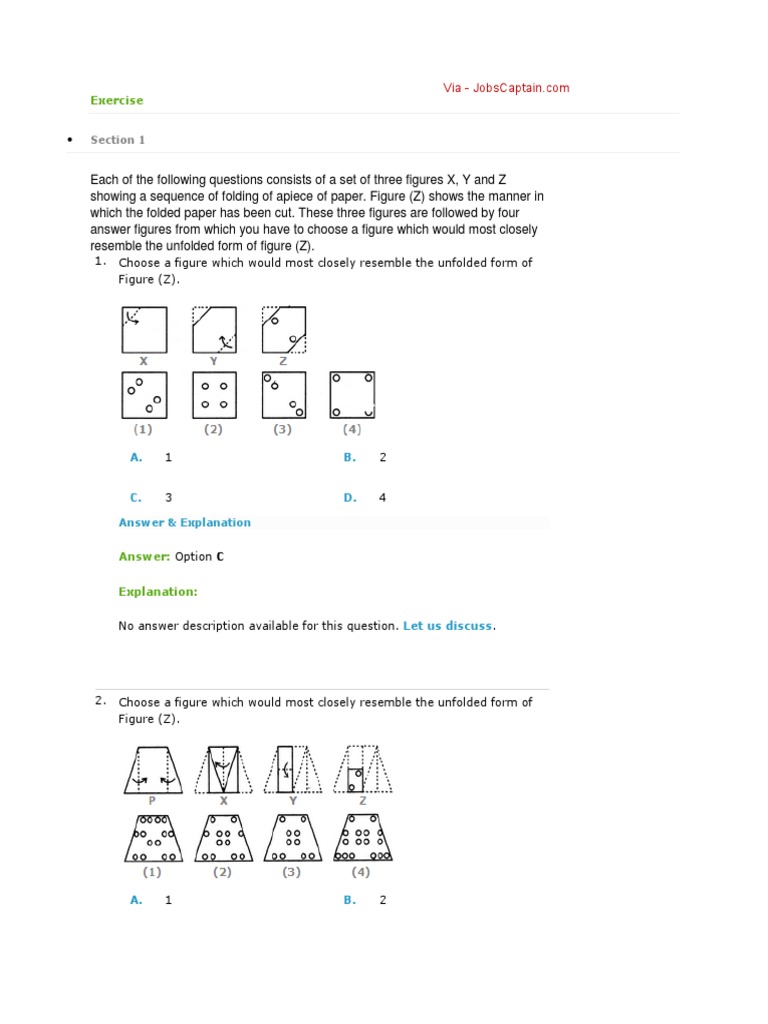 Via - JobsCaptain.com

Exercise

• Section 1

Each of the following questions consists of a set of three figures X, Y and Z showing a sequence of folding of apiece of paper. Figure (Z) shows the manner in which the folded paper has been cut. These three figures are followed by four answer figures from which you have to choose a figure which would most closely resemble the unfolded form of figure (Z).

1. Choose a figure which would most closely resemble the unfolded form of Figure (Z).

X Y Z

(1) (2) (3) (4)

A. 1

B. 2

C. 3

D. 4

Answer & Explanation

Answer: Option C

Explanation:

No answer description available for this question. Let us discuss.

2. Choose a figure which would most closely resemble the unfolded form of Figure (Z).

P X Y Z

(1) (2) (3) (4)

A. 1

B. 2