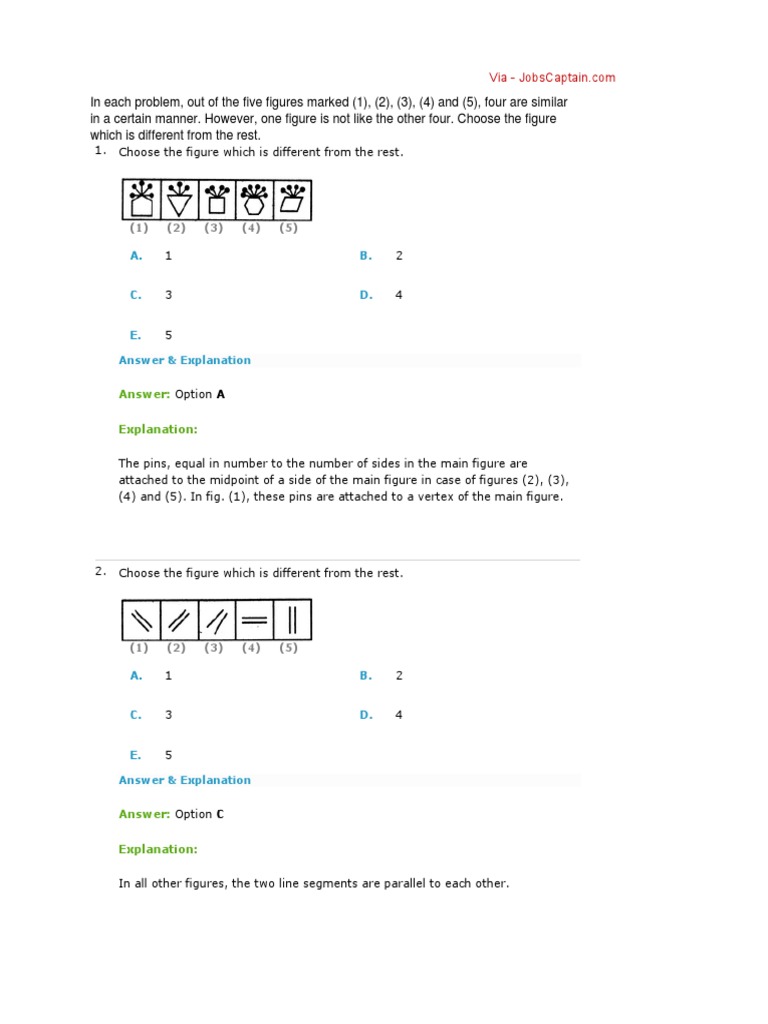 Via - JobsCaptain.com

In each problem, out of the five figures marked (1), (2), (3), (4) and (5), four are similar in a certain manner. However, one figure is not like the other four. Choose the figure which is different from the rest.

1. Choose the figure which is different from the rest.

(1) (2) (3) (4) (5)

A. 1
B. 2
C. 3
D. 4
E. 5

Answer & Explanation

Answer: Option A

Explanation:

The pins, equal in number to the number of sides in the main figure are attached to the midpoint of a side of the main figure in case of figures (2), (3), (4) and (5). In fig. (1), these pins are attached to a vertex of the main figure.

2. Choose the figure which is different from the rest.

(1) (2) (3) (4) (5)

A. 1
B. 2
C. 3
D. 4
E. 5

Answer & Explanation

Answer: Option C

Explanation:

In all other figures, the two line segments are parallel to each other.