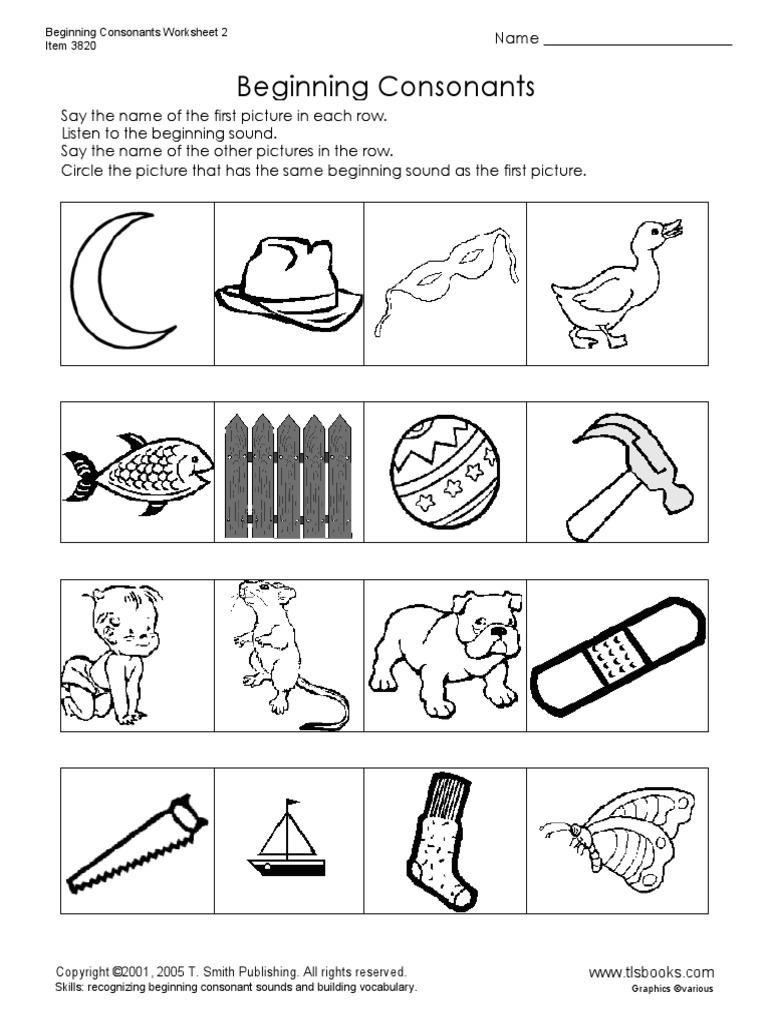 Beginning Consonants Worksheet 2
Item 3820

Name ____________________

Beginning Consonants

Say the name of the first picture in each row.
Listen to the beginning sound.
Say the name of the other pictures in the row.
Circle the picture that has the same beginning sound as the first picture.

Copyright ©2001, 2005 T. Smith Publishing. All rights reserved.
Skills: recognizing beginning consonant sounds and building vocabulary.

www.tlsbooks.com
Graphics ©various