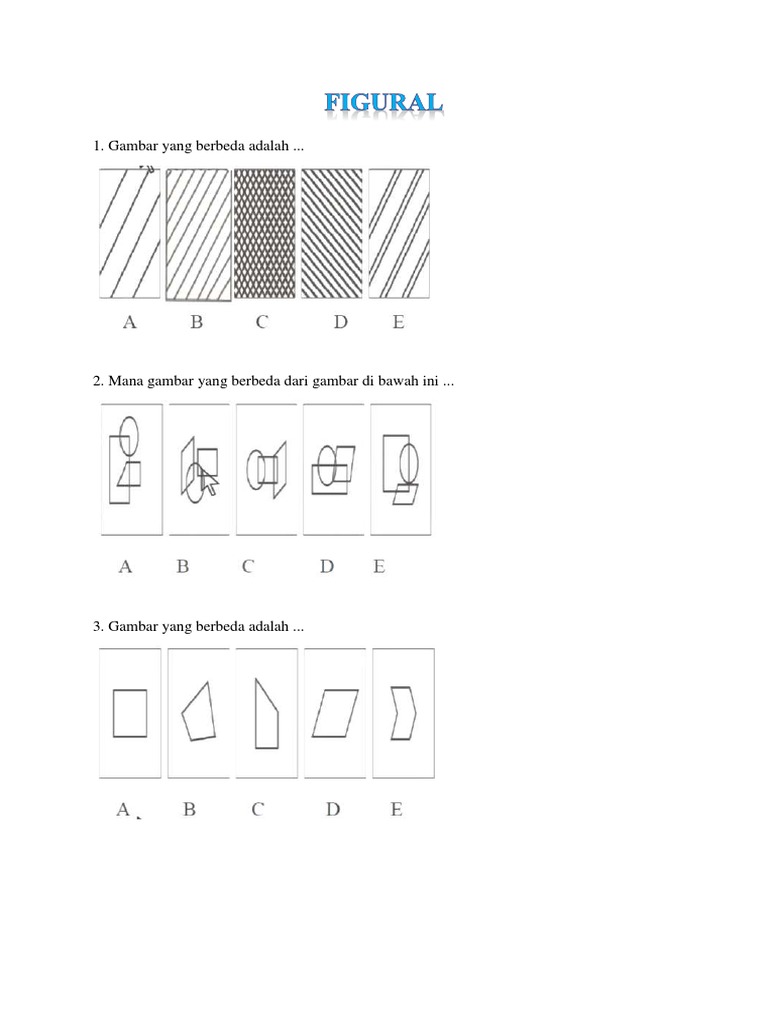 FIGURAL

1. Gambar yang berbeda adalah ...

A B C D E

2. Mana gambar yang berbeda dari gambar di bawah ini ...

A B C D E

3. Gambar yang berbeda adalah ...

A B C D E