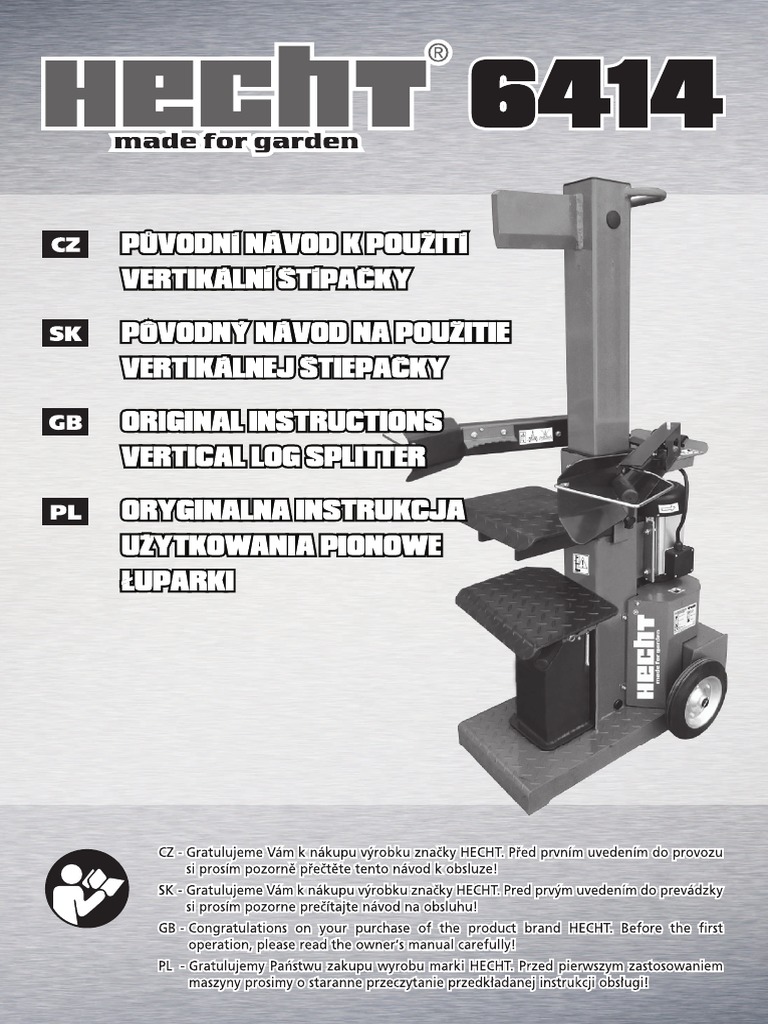 HECHT® 6414
made for garden

CZ PŮVODNÍ NÁVOD K POUŽITÍ VERTIKÁLNÍ ŠTÍPAČKY

SK PÔVODNÝ NÁVOD NA POUŽITIE VERTIKÁLNEJ ŠTIEPAČKY

GB ORIGINAL INSTRUCTIONS VERTICAL LOG SPLITTER

PL ORYGINALNA INSTRUKCJA UŻYTKOWANIA PIONOWE ŁUPARKI

HECHT made for garden

CZ - Gratulujeme Vám k nákupu výrobku značky HECHT. Před prvním uvedením do provozu si prosím pozorně přečtěte tento návod k obsluze!

SK - Gratulujeme Vám k nákupu výrobku značky HECHT. Pred prvým uvedením do prevádzky si prosím pozorne prečítajte návod na obsluhu!

GB - Congratulations on your purchase of the product brand HECHT. Before the first operation, please read the owner's manual carefully!

PL - Gratulujemy Państwu zakupu wyrobu marki HECHT. Przed pierwszym zastosowaniem maszyny prosimy o staranne przeczytanie przedkładanej instrukcji obsługi!