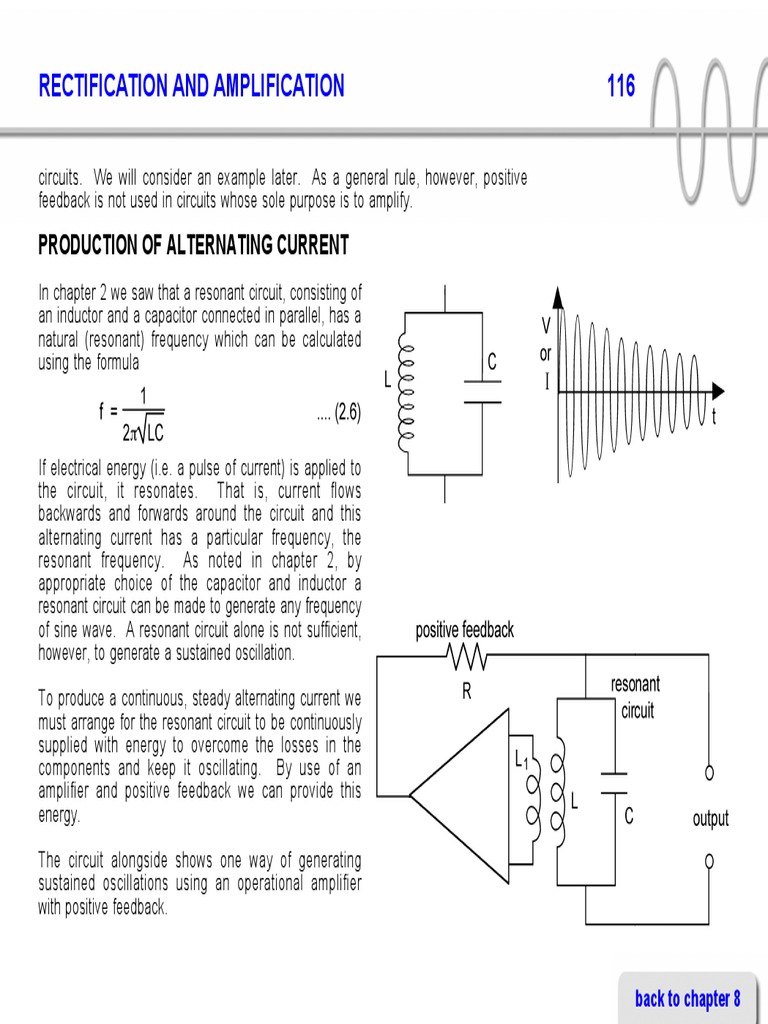 RECTIFICATION AND AMPLIFICATION 116

circuits. We will consider an example later. As a general rule, however, positive feedback is not used in circuits whose sole purpose is to amplify.

PRODUCTION OF ALTERNATING CURRENT

In chapter 2 we saw that a resonant circuit, consisting of an inductor and a capacitor connected in parallel, has a natural (resonant) frequency which can be calculated using the formula

$f = \frac{1}{2\pi\sqrt{LC}}$ .... (2.6)

If electrical energy (i.e. a pulse of current) is applied to the circuit, it resonates. That is, current flows backwards and forwards around the circuit and this alternating current has a particular frequency, the resonant frequency. As noted in chapter 2, by appropriate choice of the capacitor and inductor a resonant circuit can be made to generate any frequency of sine wave. A resonant circuit alone is not sufficient, however, to generate a sustained oscillation.

To produce a continuous, steady alternating current we must arrange for the resonant circuit to be continuously supplied with energy to overcome the losses in the components and keep it oscillating. By use of an amplifier and positive feedback we can provide this energy.

The circuit alongside shows one way of generating sustained oscillations using an operational amplifier with positive feedback.

L
C
V
or
I
t

positive feedback
R
resonant
circuit
$L_1$
L
C
output

back to chapter 8