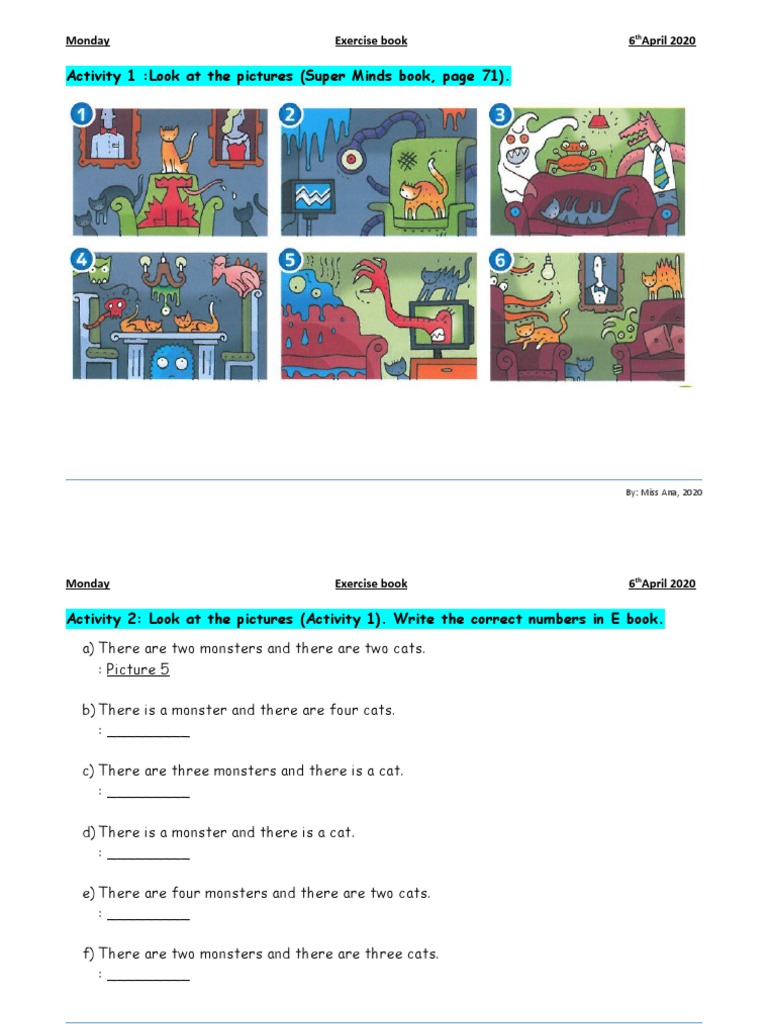 Monday Exercise book 6$^{th}$April 2020

Activity 1 :Look at the pictures (Super Minds book, page 71).

1 2 3

4 5 6

By: Miss Ana, 2020

Monday Exercise book 6$^{th}$April 2020

Activity 2: Look at the pictures (Activity 1). Write the correct numbers in E book.

a) There are two monsters and there are two cats.
: Picture 5

b) There is a monster and there are four cats.
: __________

c) There are three monsters and there is a cat.
: __________

d) There is a monster and there is a cat.
: __________

e) There are four monsters and there are two cats.
: __________

f) There are two monsters and there are three cats.
: __________