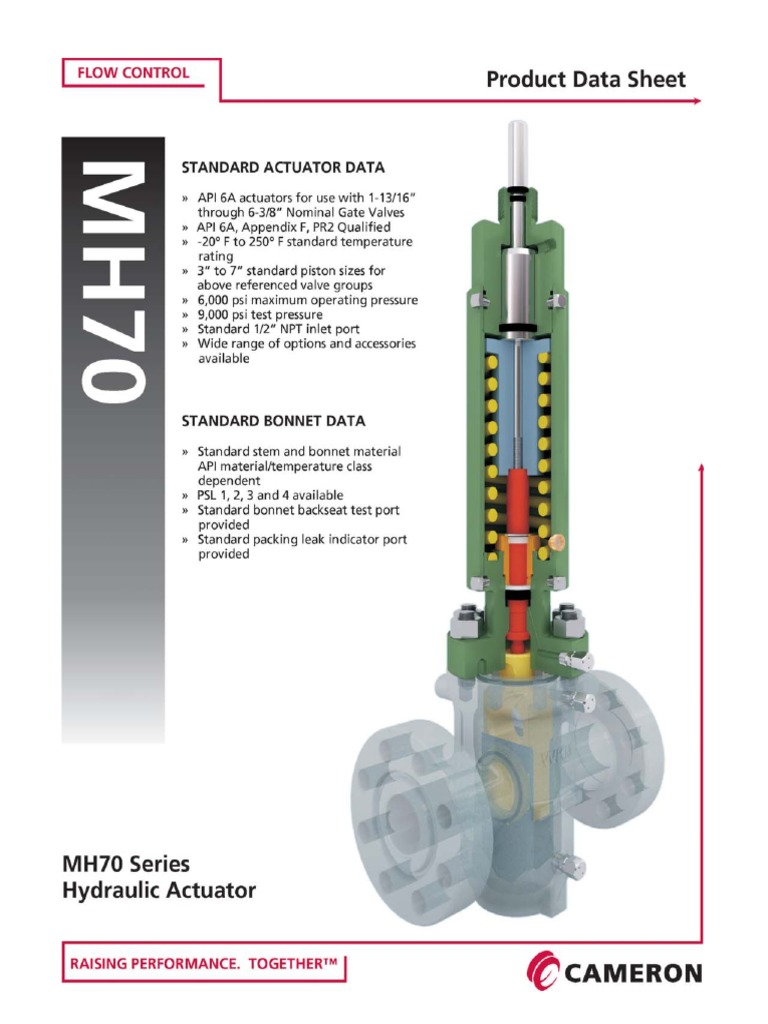 FLOW CONTROL

Product Data Sheet

MH70

STANDARD ACTUATOR DATA

» API 6A actuators for use with 1-13/16" through 6-3/8" Nominal Gate Valves
» API 6A, Appendix F, PR2 Qualified
» -20° F to 250° F standard temperature rating
» 3" to 7" standard piston sizes for above referenced valve groups
» 6,000 psi maximum operating pressure
» 9,000 psi test pressure
» Standard 1/2" NPT inlet port
» Wide range of options and accessories available

STANDARD BONNET DATA

» Standard stem and bonnet material API material/temperature class dependent
» PSL 1, 2, 3 and 4 available
» Standard bonnet backseat test port provided
» Standard packing leak indicator port provided

MH70 Series
Hydraulic Actuator

RAISING PERFORMANCE. TOGETHER™

CAMERON