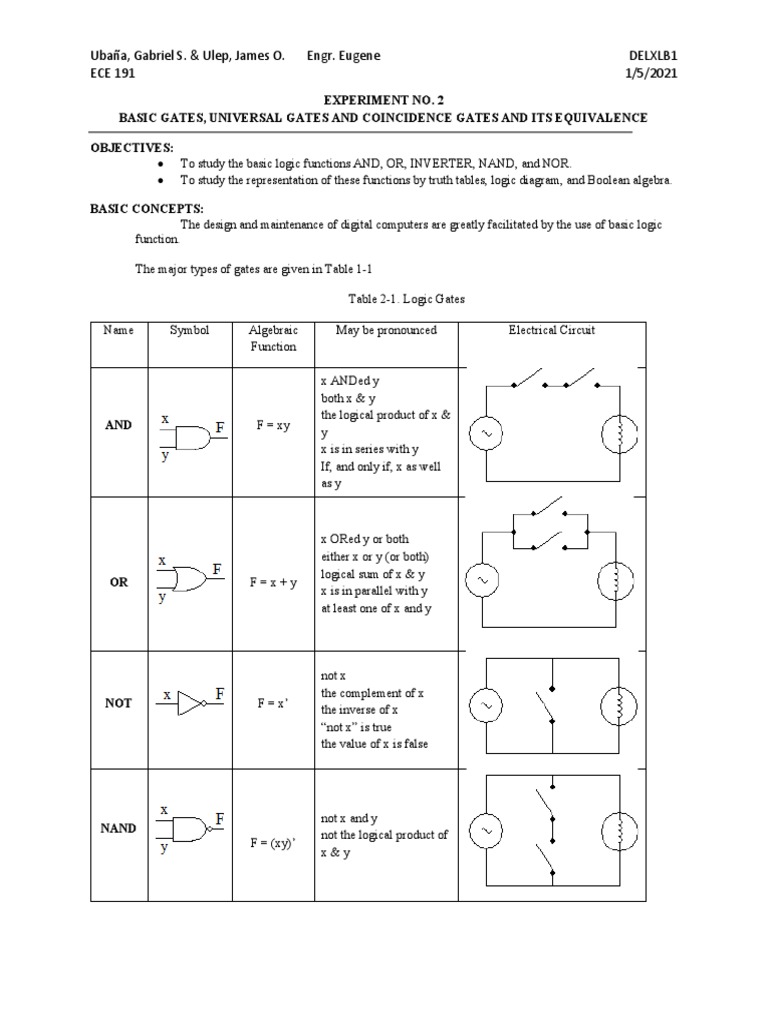 Ubaña, Gabriel S. & Ulep, James O. Engr. Eugene DELXLB1
ECE 191 1/5/2021

EXPERIMENT NO. 2
BASIC GATES, UNIVERSAL GATES AND COINCIDENCE GATES AND ITS EQUIVALENCE

OBJECTIVES:
• To study the basic logic functions AND, OR, INVERTER, NAND, and NOR.
• To study the representation of these functions by truth tables, logic diagram, and Boolean algebra.

BASIC CONCEPTS:
The design and maintenance of digital computers are greatly facilitated by the use of basic logic function.

The major types of gates are given in Table 1-1

Table 2-1. Logic Gates

| Name | Symbol | Algebraic Function | May be pronounced | Electrical Circuit |
|---|---|---|---|---|
| AND | x y F | F = xy | x ANDed y both x & y the logical product of x & y x is in series with y If, and only if, x as well as y | |
| OR | x y F | F = x + y | x ORed y or both either x or y (or both) logical sum of x & y x is in parallel with y at least one of x and y | |
| NOT | x F | F = x' | not x the complement of x the inverse of x "not x" is true the value of x is false | |
| NAND | x y F | F = (xy)' | not x and y not the logical product of x & y | |