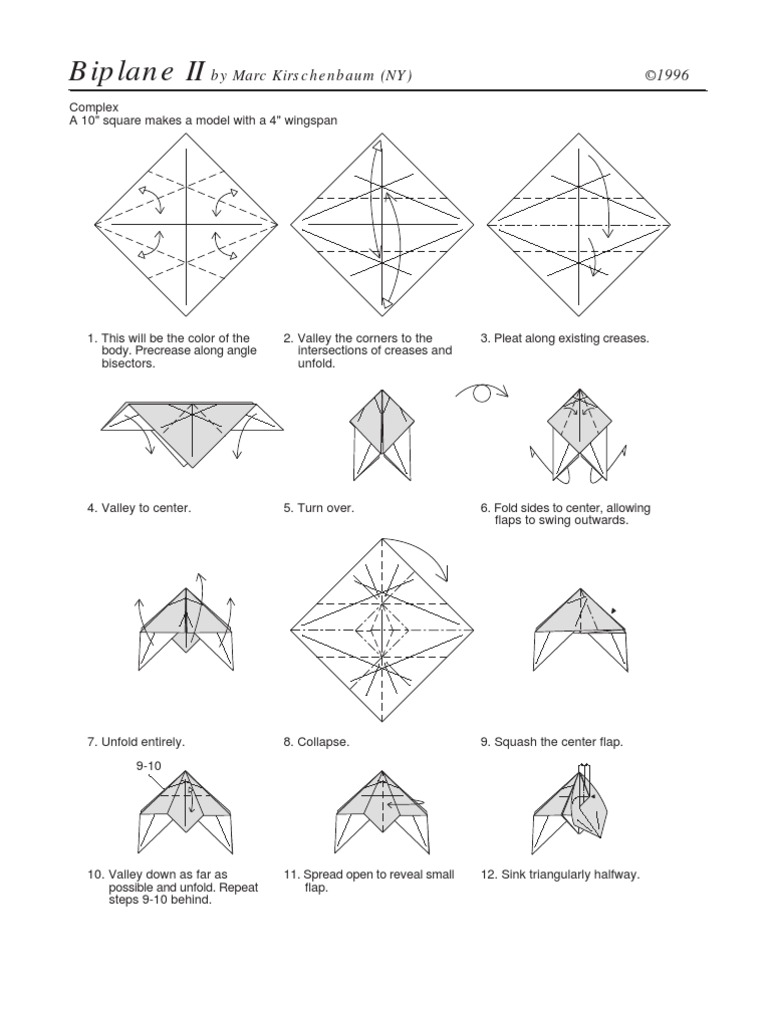 Biplane II by Marc Kirschenbaum (NY) ©1996

Complex
A 10" square makes a model with a 4" wingspan

1. This will be the color of the body. Precrease along angle bisectors.

2. Valley the corners to the intersections of creases and unfold.

3. Pleat along existing creases.

4. Valley to center.

5. Turn over.

6. Fold sides to center, allowing flaps to swing outwards.

7. Unfold entirely.

8. Collapse.

9. Squash the center flap.

9-10

10. Valley down as far as possible and unfold. Repeat steps 9-10 behind.

11. Spread open to reveal small flap.

12. Sink triangularly halfway.