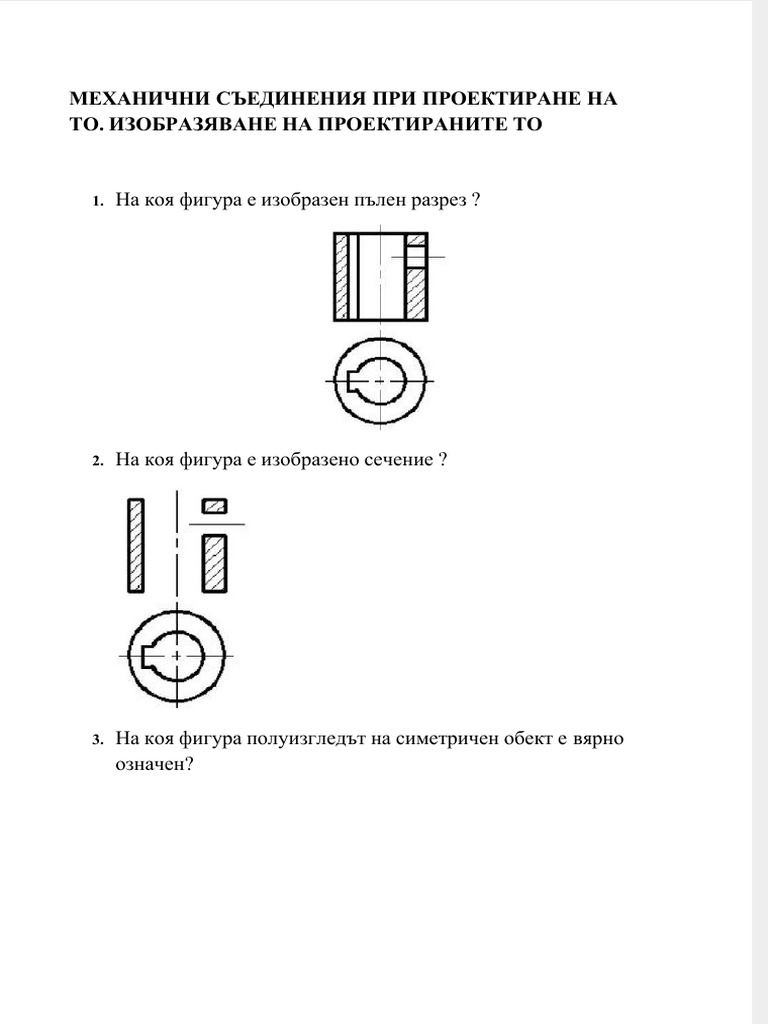 МЕХАНИЧНИ СЪЕДИНЕНИЯ ПРИ ПРОЕКТИРАНЕ НА ТО. ИЗОБРАЗЯВАНЕ НА ПРОЕКТИРАНИТЕ ТО

1. На коя фигура е изобразен пълен разрез ?

2. На коя фигура е изобразено сечение ?

3. На коя фигура полуизгледът на симетричен обект е вярно означен?