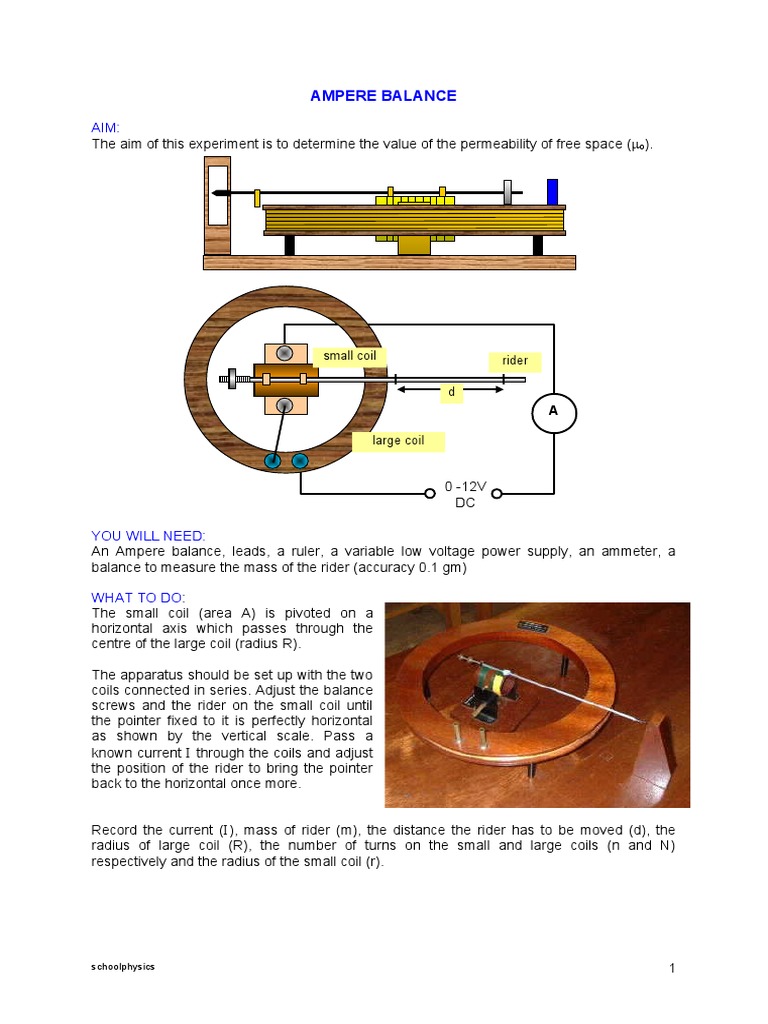 AMPERE BALANCE

AIM:
The aim of this experiment is to determine the value of the permeability of free space ($\mu_o$).

small coil

rider

d

A

large coil

0 -12V DC

YOU WILL NEED:
An Ampere balance, leads, a ruler, a variable low voltage power supply, an ammeter, a balance to measure the mass of the rider (accuracy 0.1 gm)

WHAT TO DO:
The small coil (area A) is pivoted on a horizontal axis which passes through the centre of the large coil (radius R).

The apparatus should be set up with the two coils connected in series. Adjust the balance screws and the rider on the small coil until the pointer fixed to it is perfectly horizontal as shown by the vertical scale. Pass a known current I through the coils and adjust the position of the rider to bring the pointer back to the horizontal once more.

Record the current (I), mass of rider (m), the distance the rider has to be moved (d), the radius of large coil (R), the number of turns on the small and large coils (n and N) respectively and the radius of the small coil (r).

schoolphysics

1