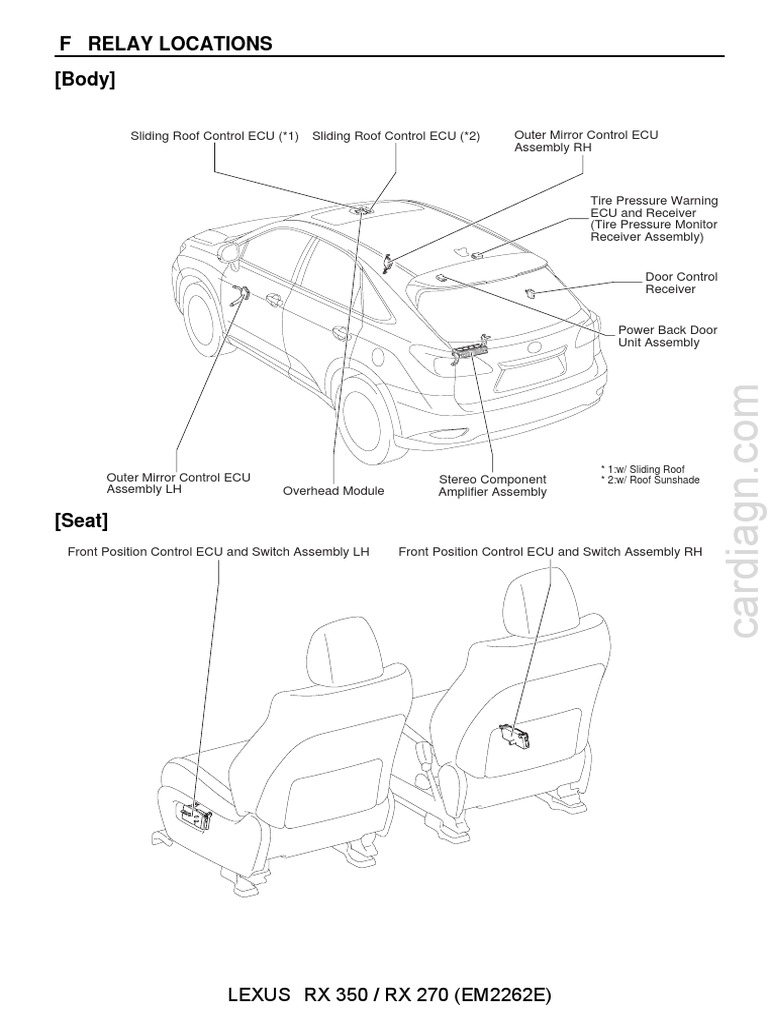 F RELAY LOCATIONS

[Body]

Sliding Roof Control ECU (*1)

Sliding Roof Control ECU (*2)

Outer Mirror Control ECU Assembly RH

Tire Pressure Warning ECU and Receiver (Tire Pressure Monitor Receiver Assembly)

Door Control Receiver

Power Back Door Unit Assembly

Outer Mirror Control ECU Assembly LH

Overhead Module

Stereo Component Amplifier Assembly

* 1:w/ Sliding Roof
* 2:w/ Roof Sunshade

[Seat]

Front Position Control ECU and Switch Assembly LH

Front Position Control ECU and Switch Assembly RH

cardiagn.com

LEXUS RX 350 / RX 270 (EM2262E)