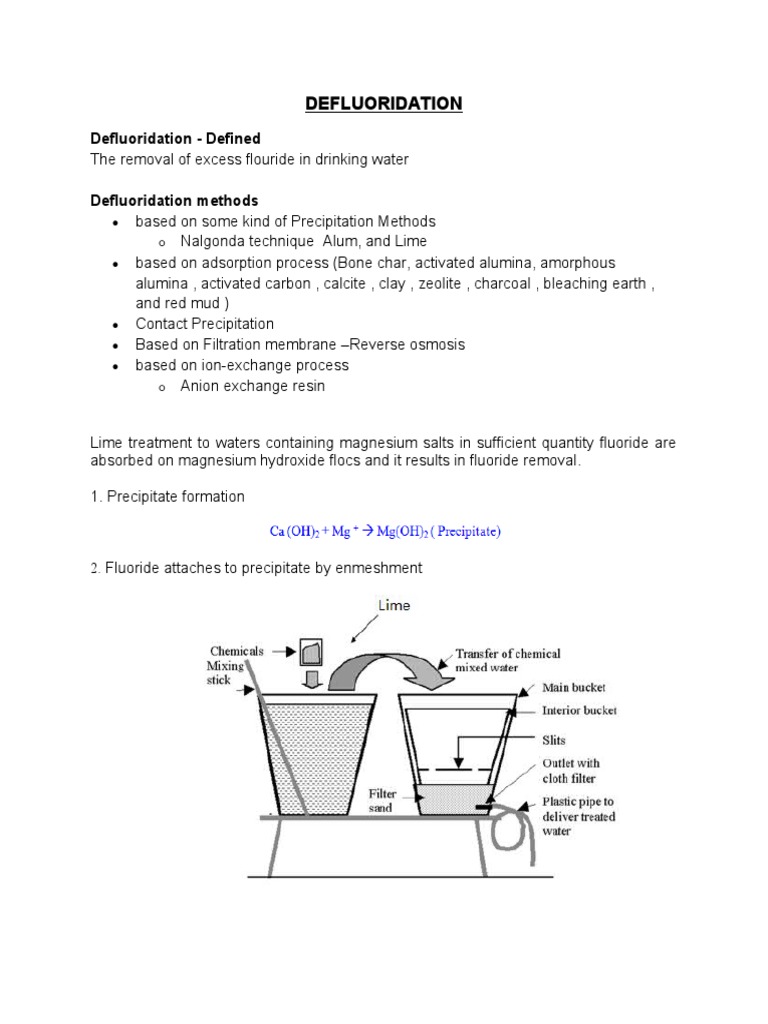 DEFLUORIDATION

Defluoridation - Defined
The removal of excess flouride in drinking water

Defluoridation methods
- based on some kind of Precipitation Methods
  - Nalgonda technique Alum, and Lime
- based on adsorption process (Bone char, activated alumina, amorphous alumina , activated carbon , calcite , clay , zeolite , charcoal , bleaching earth , and red mud )
- Contact Precipitation
- Based on Filtration membrane –Reverse osmosis
- based on ion-exchange process
  - Anion exchange resin

Lime treatment to waters containing magnesium salts in sufficient quantity fluoride are absorbed on magnesium hydroxide flocs and it results in fluoride removal.

1. Precipitate formation

$Ca(OH)_2 + Mg^+ \rightarrow Mg(OH)_2$ ( Precipitate)

2. Fluoride attaches to precipitate by enmeshment

Lime
Chemicals
Mixing stick
Transfer of chemical mixed water
Main bucket
Interior bucket
Slits
Outlet with cloth filter
Filter sand
Plastic pipe to deliver treated water