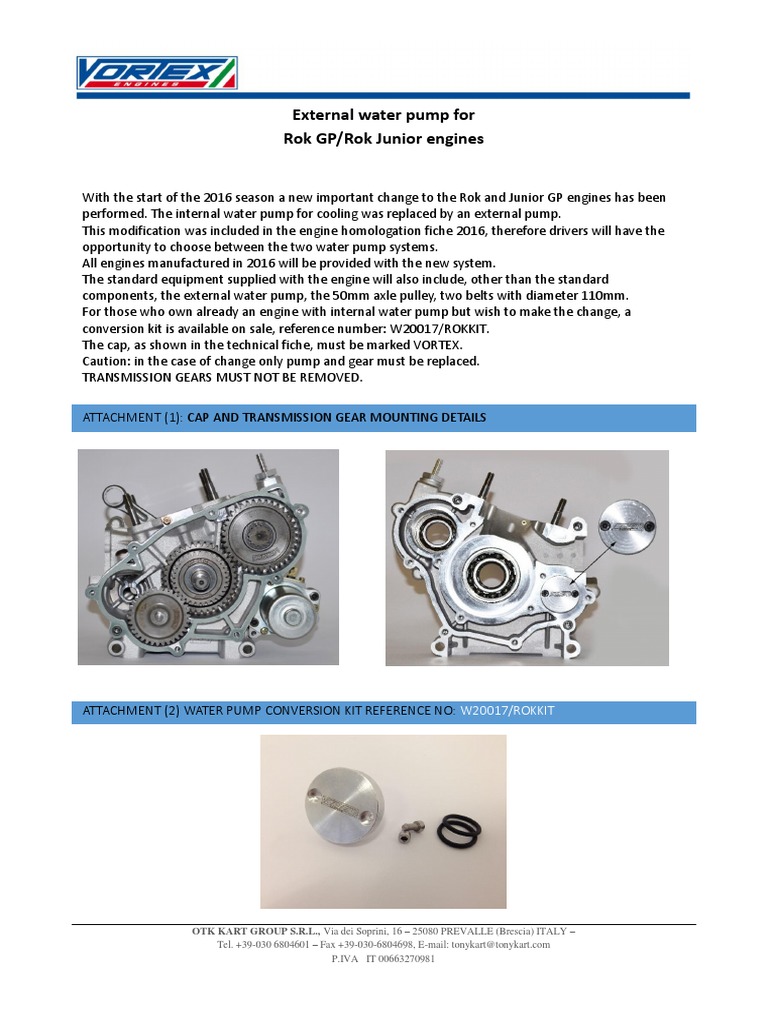 VORTEX ENGINES

External water pump for
Rok GP/Rok Junior engines

With the start of the 2016 season a new important change to the Rok and Junior GP engines has been performed. The internal water pump for cooling was replaced by an external pump.
This modification was included in the engine homologation fiche 2016, therefore drivers will have the opportunity to choose between the two water pump systems.
All engines manufactured in 2016 will be provided with the new system.
The standard equipment supplied with the engine will also include, other than the standard components, the external water pump, the 50mm axle pulley, two belts with diameter 110mm.
For those who own already an engine with internal water pump but wish to make the change, a conversion kit is available on sale, reference number: W20017/ROKKIT.
The cap, as shown in the technical fiche, must be marked VORTEX.
Caution: in the case of change only pump and gear must be replaced.
TRANSMISSION GEARS MUST NOT BE REMOVED.

ATTACHMENT (1): CAP AND TRANSMISSION GEAR MOUNTING DETAILS

ATTACHMENT (2) WATER PUMP CONVERSION KIT REFERENCE NO: W20017/ROKKIT

OTK KART GROUP S.R.L., Via dei Soprini, 16 – 25080 PREVALLE (Brescia) ITALY –
Tel. +39-030 6804601 – Fax +39-030-6804698, E-mail: tonykart@tonykart.com
P.IVA IT 00663270981