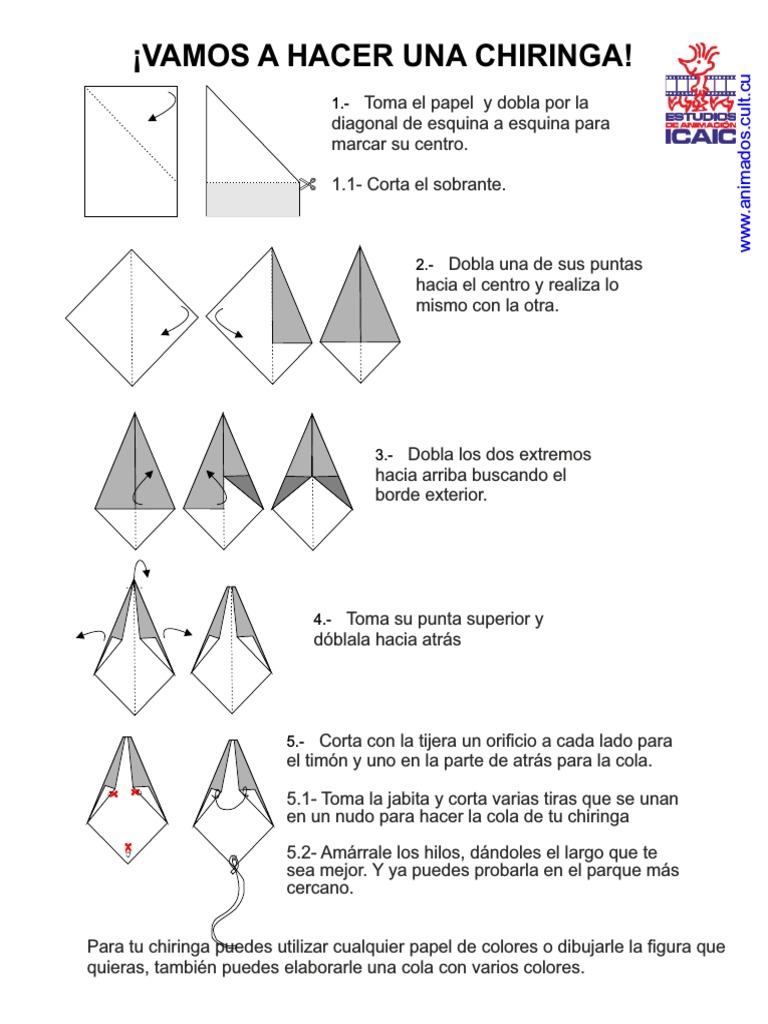 ¡VAMOS A HACER UNA CHIRINGA!

ESTUDIOS DE ANIMACIÓN ICAIC

www.animados.cult.cu

1.- Toma el papel y dobla por la diagonal de esquina a esquina para marcar su centro.

1.1- Corta el sobrante.

2.- Dobla una de sus puntas hacia el centro y realiza lo mismo con la otra.

3.- Dobla los dos extremos hacia arriba buscando el borde exterior.

4.- Toma su punta superior y dóblala hacia atrás

5.- Corta con la tijera un orificio a cada lado para el timón y uno en la parte de atrás para la cola.

5.1- Toma la jabita y corta varias tiras que se unan en un nudo para hacer la cola de tu chiringa

5.2- Amárrale los hilos, dándoles el largo que te sea mejor. Y ya puedes probarla en el parque más cercano.

Para tu chiringa puedes utilizar cualquier papel de colores o dibujarle la figura que quieras, también puedes elaborarle una cola con varios colores.