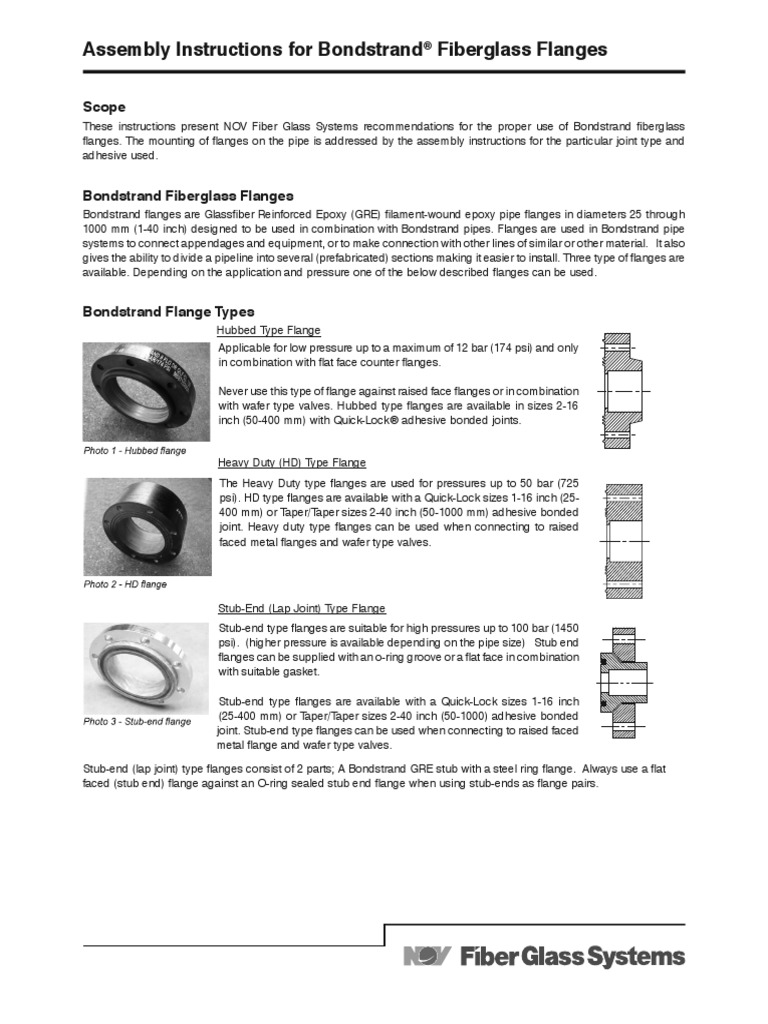 Assembly Instructions for Bondstrand® Fiberglass Flanges

Scope

These instructions present NOV Fiber Glass Systems recommendations for the proper use of Bondstrand fiberglass flanges. The mounting of flanges on the pipe is addressed by the assembly instructions for the particular joint type and adhesive used.

Bondstrand Fiberglass Flanges

Bondstrand flanges are Glassfiber Reinforced Epoxy (GRE) filament-wound epoxy pipe flanges in diameters 25 through 1000 mm (1-40 inch) designed to be used in combination with Bondstrand pipes. Flanges are used in Bondstrand pipe systems to connect appendages and equipment, or to make connection with other lines of similar or other material. It also gives the ability to divide a pipeline into several (prefabricated) sections making it easier to install. Three type of flanges are available. Depending on the application and pressure one of the below described flanges can be used.

Bondstrand Flange Types

Hubbed Type Flange

Applicable for low pressure up to a maximum of 12 bar (174 psi) and only in combination with flat face counter flanges.

Never use this type of flange against raised face flanges or in combination with wafer type valves. Hubbed type flanges are available in sizes 2-16 inch (50-400 mm) with Quick-Lock® adhesive bonded joints.

Photo 1 - Hubbed flange

Heavy Duty (HD) Type Flange

The Heavy Duty type flanges are used for pressures up to 50 bar (725 psi). HD type flanges are available with a Quick-Lock sizes 1-16 inch (25-400 mm) or Taper/Taper sizes 2-40 inch (50-1000 mm) adhesive bonded joint. Heavy duty type flanges can be used when connecting to raised faced metal flanges and wafer type valves.

Photo 2 - HD flange

Stub-End (Lap Joint) Type Flange

Stub-end type flanges are suitable for high pressures up to 100 bar (1450 psi). (higher pressure is available depending on the pipe size) Stub end flanges can be supplied with an o-ring groove or a flat face in combination with suitable gasket.

Stub-end type flanges are available with a Quick-Lock sizes 1-16 inch (25-400 mm) or Taper/Taper sizes 2-40 inch (50-1000) adhesive bonded joint. Stub-end type flanges can be used when connecting to raised faced metal flange and wafer type valves.

Photo 3 - Stub-end flange

Stub-end (lap joint) type flanges consist of 2 parts; A Bondstrand GRE stub with a steel ring flange. Always use a flat faced (stub end) flange against an O-ring sealed stub end flange when using stub-ends as flange pairs.

NOV Fiber Glass Systems