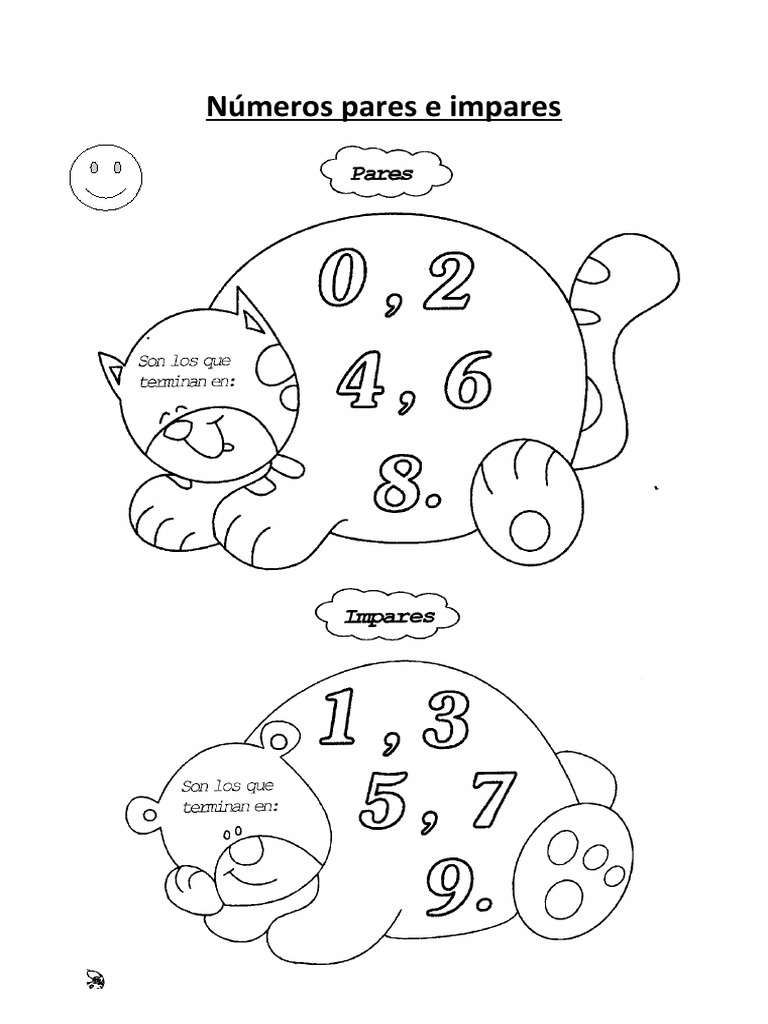 Números pares e impares

Pares

Son los que terminan en:

0 , 2
4 , 6
8.

Impares

Son los que terminan en:

1 , 3
5 , 7
9.