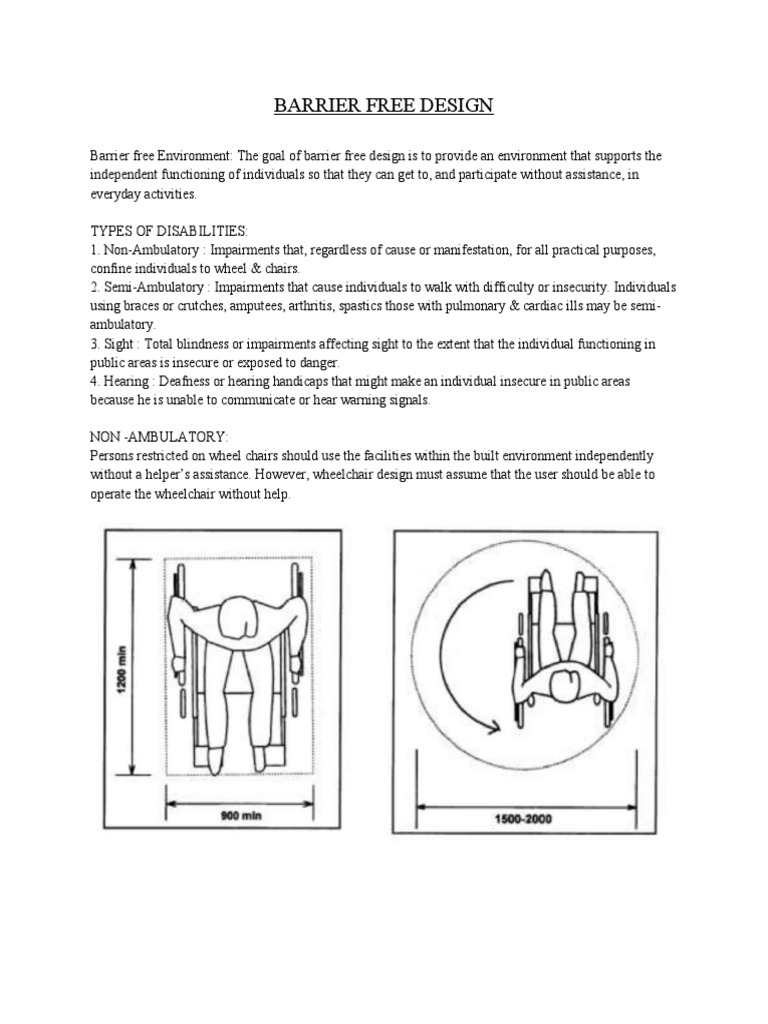 BARRIER FREE DESIGN

Barrier free Environment: The goal of barrier free design is to provide an environment that supports the independent functioning of individuals so that they can get to, and participate without assistance, in everyday activities.

TYPES OF DISABILITIES:
1. Non-Ambulatory : Impairments that, regardless of cause or manifestation, for all practical purposes, confine individuals to wheel & chairs.
2. Semi-Ambulatory : Impairments that cause individuals to walk with difficulty or insecurity. Individuals using braces or crutches, amputees, arthritis, spastics those with pulmonary & cardiac ills may be semi-ambulatory.
3. Sight : Total blindness or impairments affecting sight to the extent that the individual functioning in public areas is insecure or exposed to danger.
4. Hearing : Deafness or hearing handicaps that might make an individual insecure in public areas because he is unable to communicate or hear warning signals.

NON -AMBULATORY:
Persons restricted on wheel chairs should use the facilities within the built environment independently without a helper's assistance. However, wheelchair design must assume that the user should be able to operate the wheelchair without help.

1200 min

900 min

1500-2000