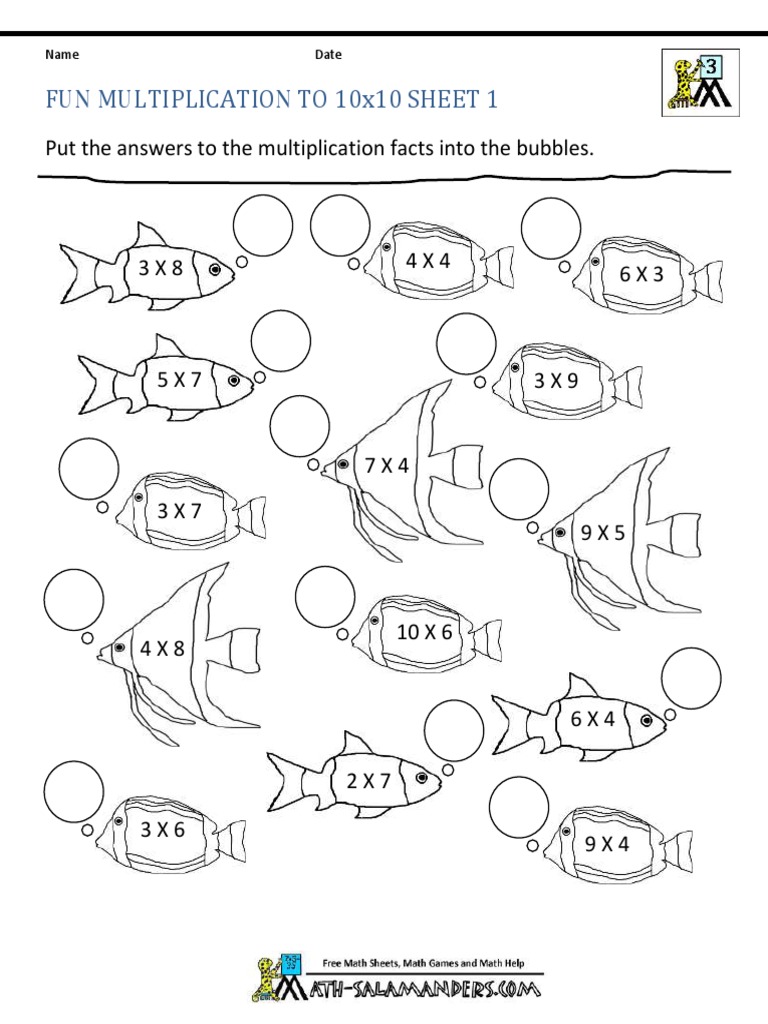 Name Date

3

FUN MULTIPLICATION TO 10x10 SHEET 1

Put the answers to the multiplication facts into the bubbles.

3 X 8

4 X 4

6 X 3

5 X 7

3 X 9

7 X 4

3 X 7

9 X 5

4 X 8

10 X 6

6 X 4

2 X 7

3 X 6

9 X 4

Free Math Sheets, Math Games and Math Help

MATH-SALAMANDERS.COM