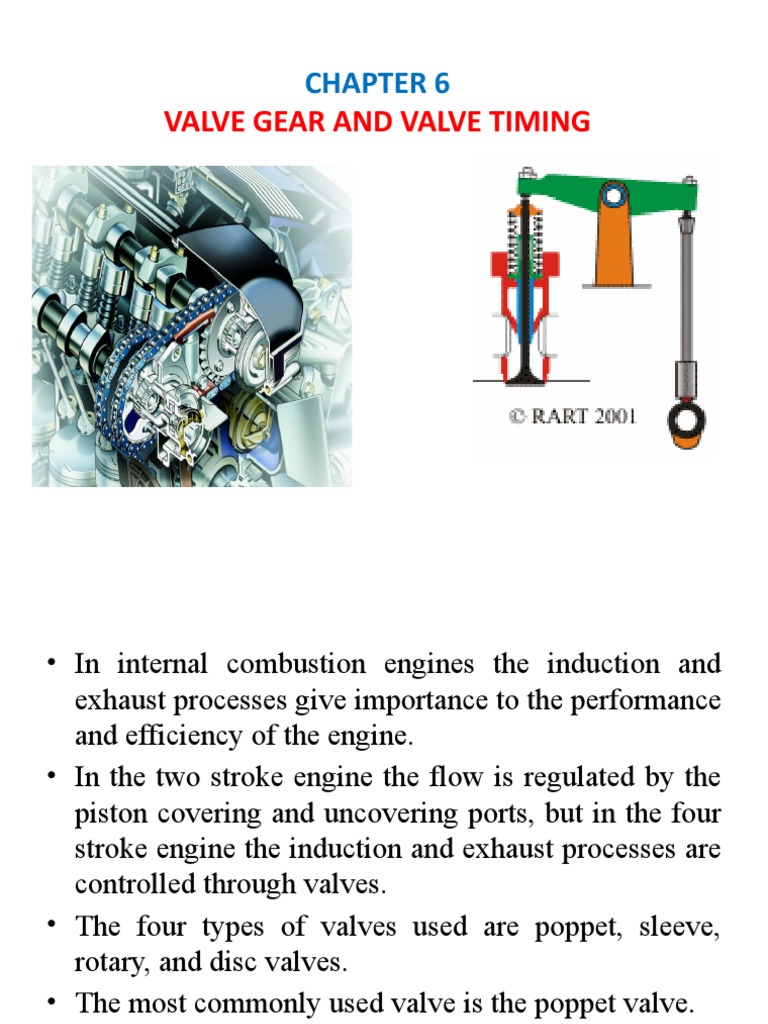 CHAPTER 6
VALVE GEAR AND VALVE TIMING

© RART 2001

• In internal combustion engines the induction and exhaust processes give importance to the performance and efficiency of the engine.
• In the two stroke engine the flow is regulated by the piston covering and uncovering ports, but in the four stroke engine the induction and exhaust processes are controlled through valves.
• The four types of valves used are poppet, sleeve, rotary, and disc valves.
• The most commonly used valve is the poppet valve.