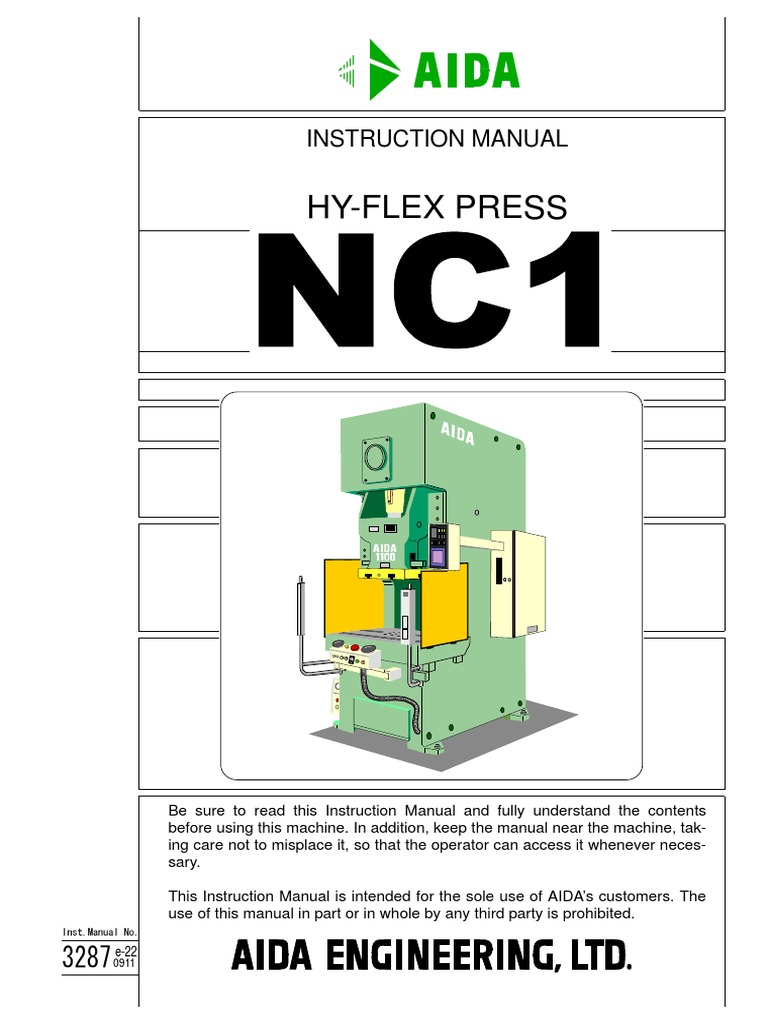 AIDA

INSTRUCTION MANUAL

HY-FLEX PRESS

NC1

AIDA

AIDA
1100

Be sure to read this Instruction Manual and fully understand the contents before using this machine. In addition, keep the manual near the machine, taking care not to misplace it, so that the operator can access it whenever necessary.

This Instruction Manual is intended for the sole use of AIDA's customers. The use of this manual in part or in whole by any third party is prohibited.

Inst.Manual No.
3287 e-22 0911

AIDA ENGINEERING, LTD.