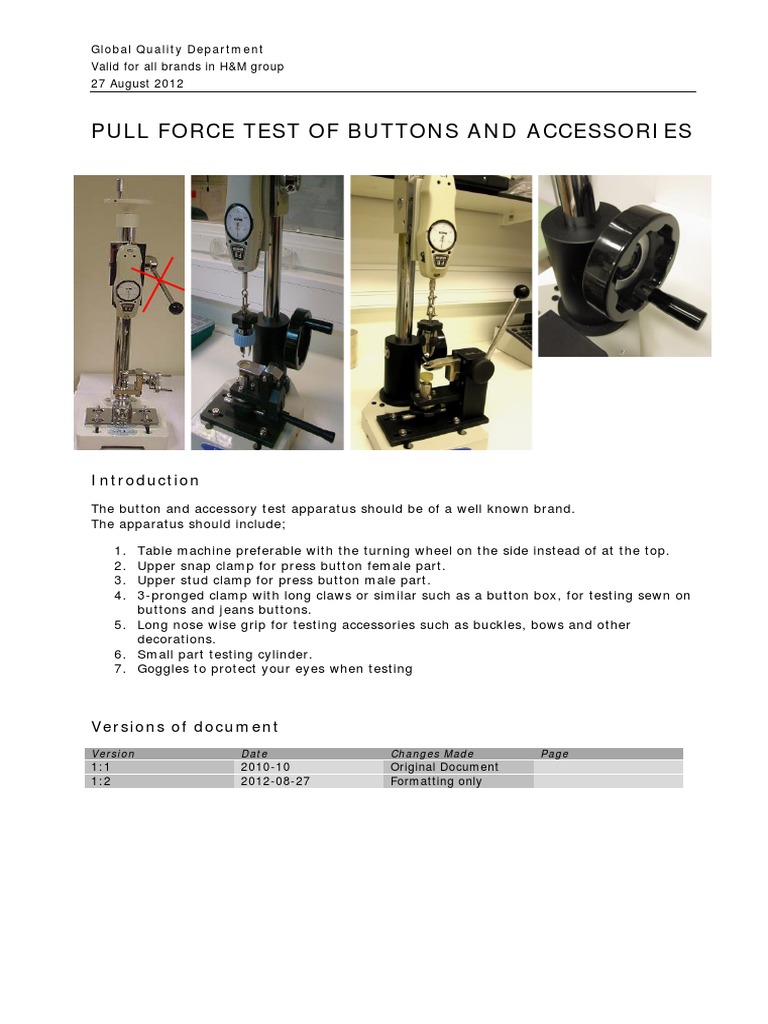 Global Quality Department
Valid for all brands in H&M group
27 August 2012

PULL FORCE TEST OF BUTTONS AND ACCESSORIES

Introduction

The button and accessory test apparatus should be of a well known brand.
The apparatus should include;

1. Table machine preferable with the turning wheel on the side instead of at the top.
2. Upper snap clamp for press button female part.
3. Upper stud clamp for press button male part.
4. 3-pronged clamp with long claws or similar such as a button box, for testing sewn on buttons and jeans buttons.
5. Long nose wise grip for testing accessories such as buckles, bows and other decorations.
6. Small part testing cylinder.
7. Goggles to protect your eyes when testing

Versions of document

| Version | Date | Changes Made | Page |
|---|---|---|---|
| 1:1 | 2010-10 | Original Document | |
| 1:2 | 2012-08-27 | Formatting only | |