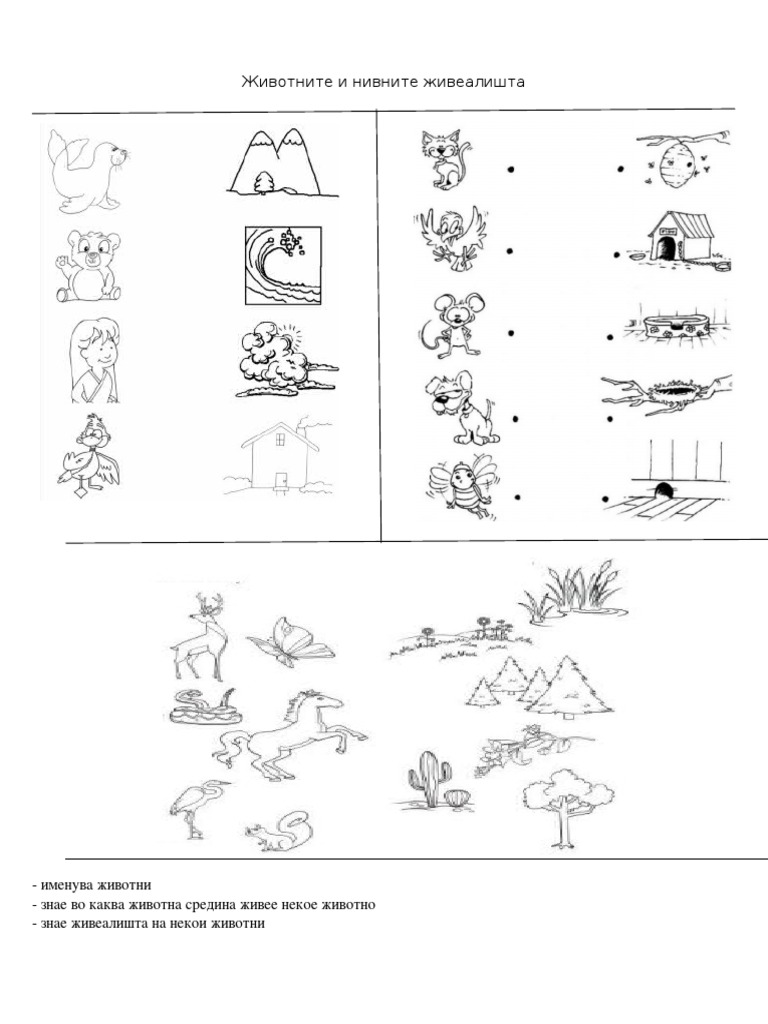 Животните и нивните живеалишта

- именува животни
- знае во каква животна средина живее некое животно
- знае живеалишта на некои животни