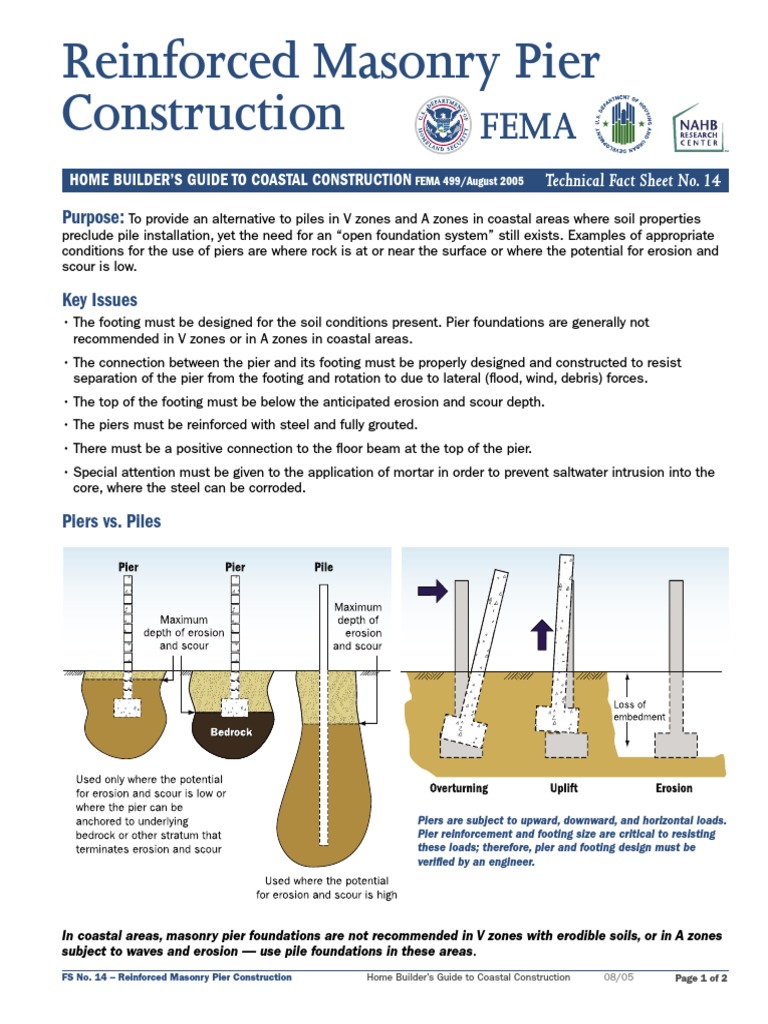 Reinforced Masonry Pier Construction

FEMA

NAHB RESEARCH CENTER

HOME BUILDER'S GUIDE TO COASTAL CONSTRUCTION FEMA 499/August 2005 Technical Fact Sheet No. 14

Purpose: To provide an alternative to piles in V zones and A zones in coastal areas where soil properties preclude pile installation, yet the need for an "open foundation system" still exists. Examples of appropriate conditions for the use of piers are where rock is at or near the surface or where the potential for erosion and scour is low.

Key Issues

• The footing must be designed for the soil conditions present. Pier foundations are generally not recommended in V zones or in A zones in coastal areas.

• The connection between the pier and its footing must be properly designed and constructed to resist separation of the pier from the footing and rotation to due to lateral (flood, wind, debris) forces.

• The top of the footing must be below the anticipated erosion and scour depth.

• The piers must be reinforced with steel and fully grouted.

• There must be a positive connection to the floor beam at the top of the pier.

• Special attention must be given to the application of mortar in order to prevent saltwater intrusion into the core, where the steel can be corroded.

Piers vs. Piles

Pier

Pier

Pile

Maximum depth of erosion and scour

Maximum depth of erosion and scour

Bedrock

Used only where the potential for erosion and scour is low or where the pier can be anchored to underlying bedrock or other stratum that terminates erosion and scour

Used where the potential for erosion and scour is high

Loss of embedment

Overturning

Uplift

Erosion

Piers are subject to upward, downward, and horizontal loads. Pier reinforcement and footing size are critical to resisting these loads; therefore, pier and footing design must be verified by an engineer.

In coastal areas, masonry pier foundations are not recommended in V zones with erodible soils, or in A zones subject to waves and erosion — use pile foundations in these areas.

FS No. 14 – Reinforced Masonry Pier Construction

Home Builder's Guide to Coastal Construction

08/05

Page 1 of 2