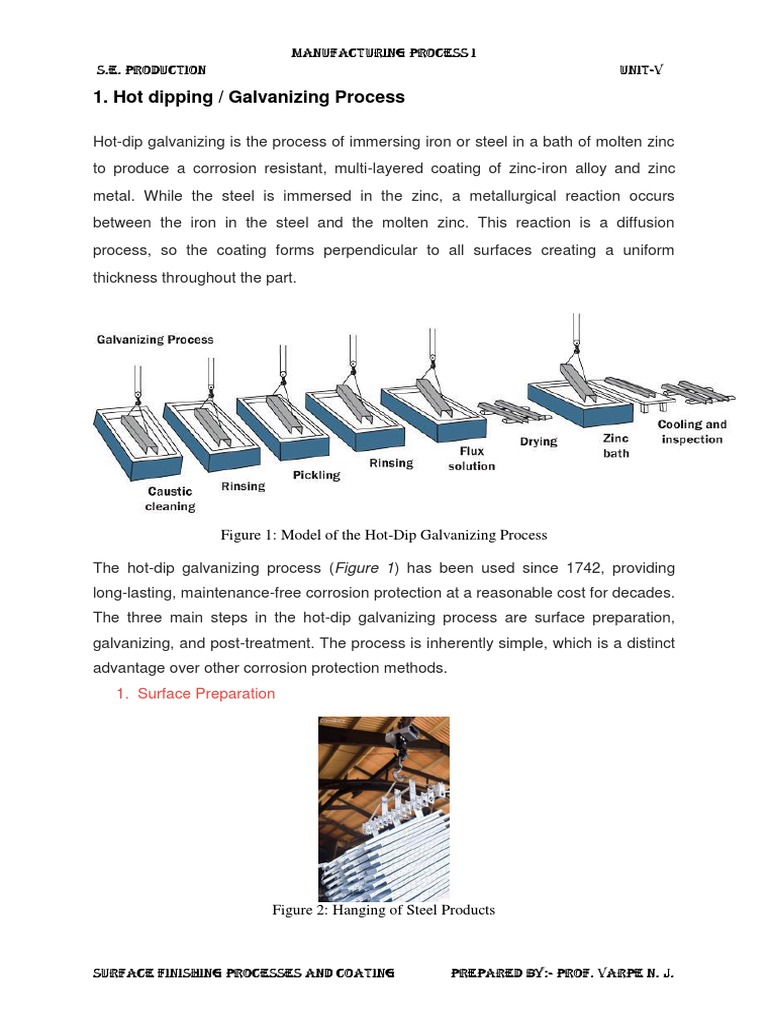 MANUFACTURING PROCESS I

S.E. PRODUCTION

UNIT-V

1. Hot dipping / Galvanizing Process

Hot-dip galvanizing is the process of immersing iron or steel in a bath of molten zinc to produce a corrosion resistant, multi-layered coating of zinc-iron alloy and zinc metal. While the steel is immersed in the zinc, a metallurgical reaction occurs between the iron in the steel and the molten zinc. This reaction is a diffusion process, so the coating forms perpendicular to all surfaces creating a uniform thickness throughout the part.

Galvanizing Process

Caustic cleaning

Rinsing

Pickling

Rinsing

Flux solution

Drying

Zinc bath

Cooling and inspection

Figure 1: Model of the Hot-Dip Galvanizing Process

The hot-dip galvanizing process (Figure 1) has been used since 1742, providing long-lasting, maintenance-free corrosion protection at a reasonable cost for decades. The three main steps in the hot-dip galvanizing process are surface preparation, galvanizing, and post-treatment. The process is inherently simple, which is a distinct advantage over other corrosion protection methods.

1. Surface Preparation

Figure 2: Hanging of Steel Products

SURFACE FINISHING PROCESSES AND COATING

PREPARED BY:- PROF. VARPE N. J.