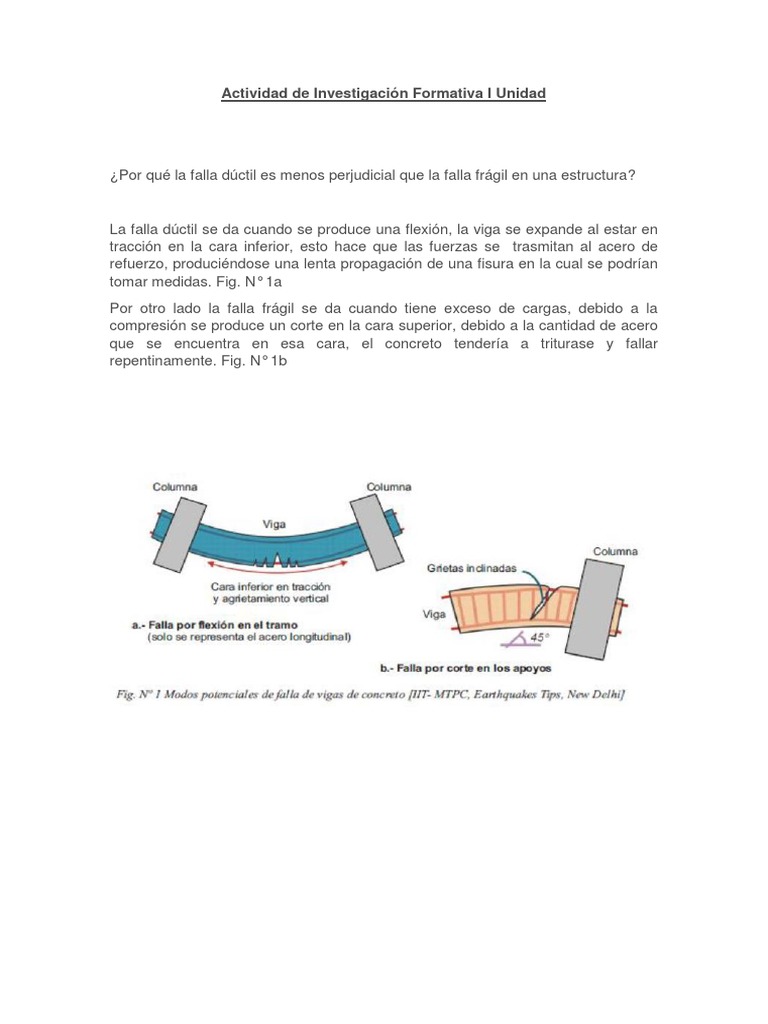 Actividad de Investigación Formativa I Unidad

¿Por qué la falla dúctil es menos perjudicial que la falla frágil en una estructura?

La falla dúctil se da cuando se produce una flexión, la viga se expande al estar en tracción en la cara inferior, esto hace que las fuerzas se trasmitan al acero de refuerzo, produciéndose una lenta propagación de una fisura en la cual se podrían tomar medidas. Fig. N°1a

Por otro lado la falla frágil se da cuando tiene exceso de cargas, debido a la compresión se produce un corte en la cara superior, debido a la cantidad de acero que se encuentra en esa cara, el concreto tendería a triturase y fallar repentinamente. Fig. N°1b

Columna

Columna

Viga

Cara inferior en tracción y agrietamiento vertical

a.- Falla por flexión en el tramo (solo se representa el acero longitudinal)

Columna

Grietas inclinadas

Viga

45°

b.- Falla por corte en los apoyos

Fig. N° 1 Modos potenciales de falla de vigas de concreto [IIT- MTPC, Earthquakes Tips, New Delhi]