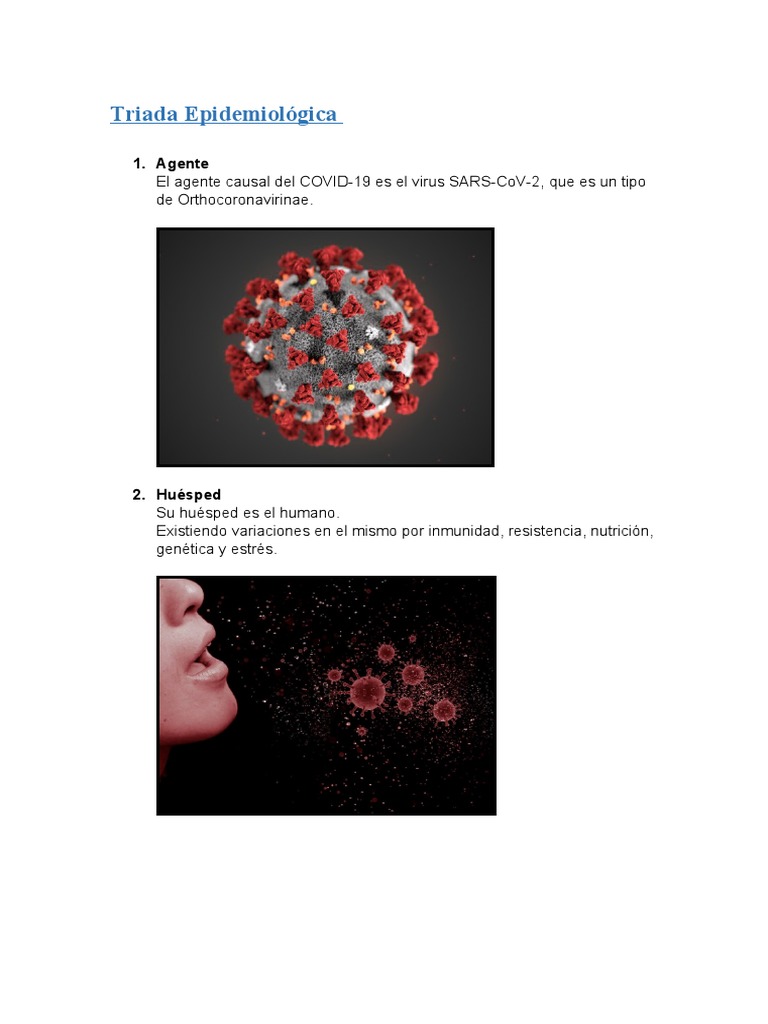 Triada Epidemiológica

1. Agente
El agente causal del COVID-19 es el virus SARS-CoV-2, que es un tipo de Orthocoronavirinae.

2. Huésped
Su huésped es el humano.
Existiendo variaciones en el mismo por inmunidad, resistencia, nutrición, genética y estrés.