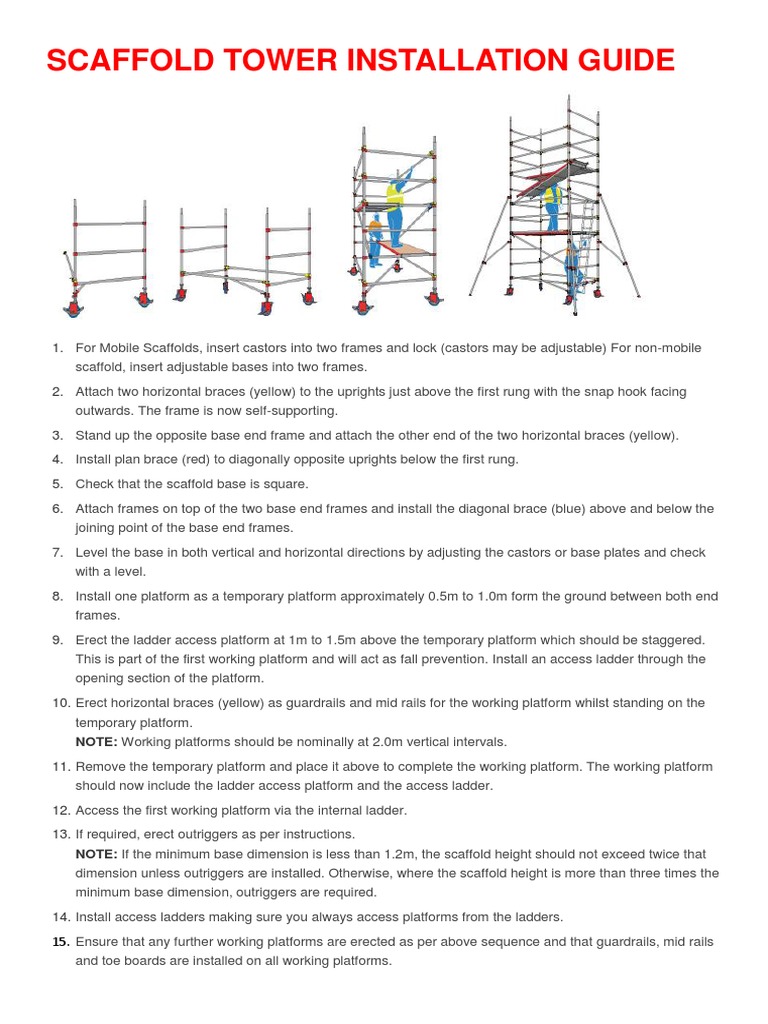 SCAFFOLD TOWER INSTALLATION GUIDE

1. For Mobile Scaffolds, insert castors into two frames and lock (castors may be adjustable) For non-mobile scaffold, insert adjustable bases into two frames.
2. Attach two horizontal braces (yellow) to the uprights just above the first rung with the snap hook facing outwards. The frame is now self-supporting.
3. Stand up the opposite base end frame and attach the other end of the two horizontal braces (yellow).
4. Install plan brace (red) to diagonally opposite uprights below the first rung.
5. Check that the scaffold base is square.
6. Attach frames on top of the two base end frames and install the diagonal brace (blue) above and below the joining point of the base end frames.
7. Level the base in both vertical and horizontal directions by adjusting the castors or base plates and check with a level.
8. Install one platform as a temporary platform approximately 0.5m to 1.0m form the ground between both end frames.
9. Erect the ladder access platform at 1m to 1.5m above the temporary platform which should be staggered. This is part of the first working platform and will act as fall prevention. Install an access ladder through the opening section of the platform.
10. Erect horizontal braces (yellow) as guardrails and mid rails for the working platform whilst standing on the temporary platform.
NOTE: Working platforms should be nominally at 2.0m vertical intervals.
11. Remove the temporary platform and place it above to complete the working platform. The working platform should now include the ladder access platform and the access ladder.
12. Access the first working platform via the internal ladder.
13. If required, erect outriggers as per instructions.
NOTE: If the minimum base dimension is less than 1.2m, the scaffold height should not exceed twice that dimension unless outriggers are installed. Otherwise, where the scaffold height is more than three times the minimum base dimension, outriggers are required.
14. Install access ladders making sure you always access platforms from the ladders.
15. Ensure that any further working platforms are erected as per above sequence and that guardrails, mid rails and toe boards are installed on all working platforms.