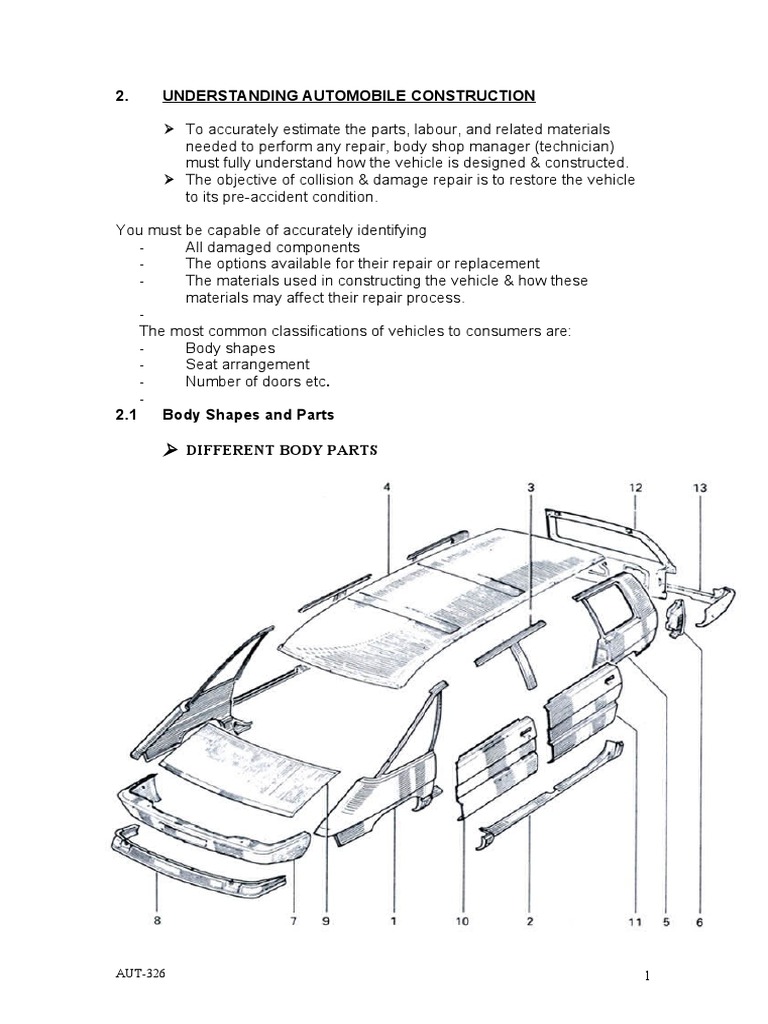 2. UNDERSTANDING AUTOMOBILE CONSTRUCTION

➢ To accurately estimate the parts, labour, and related materials needed to perform any repair, body shop manager (technician) must fully understand how the vehicle is designed & constructed.
➢ The objective of collision & damage repair is to restore the vehicle to its pre-accident condition.

You must be capable of accurately identifying
- All damaged components
- The options available for their repair or replacement
- The materials used in constructing the vehicle & how these materials may affect their repair process.
-
The most common classifications of vehicles to consumers are:
- Body shapes
- Seat arrangement
- Number of doors etc.
-

2.1 Body Shapes and Parts

➢ DIFFERENT BODY PARTS

4
3
12
13
8
7
9
1
10
2
11
5
6

AUT-326

1