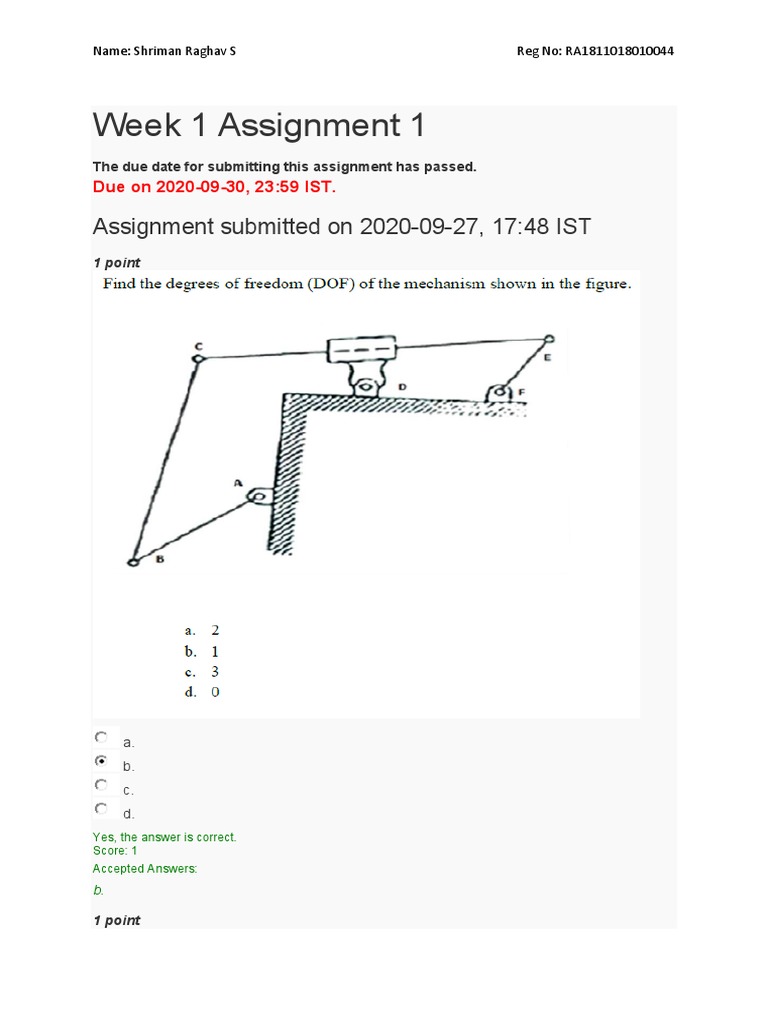 Name: Shriman Raghav S

Reg No: RA1811018010044

Week 1 Assignment 1

The due date for submitting this assignment has passed.

Due on 2020-09-30, 23:59 IST.

Assignment submitted on 2020-09-27, 17:48 IST

1 point

Find the degrees of freedom (DOF) of the mechanism shown in the figure.

C

E

D

F

A

B

a. 2
b. 1
c. 3
d. 0

a.

b.

c.

d.

Yes, the answer is correct.
Score: 1

Accepted Answers:

b.

1 point