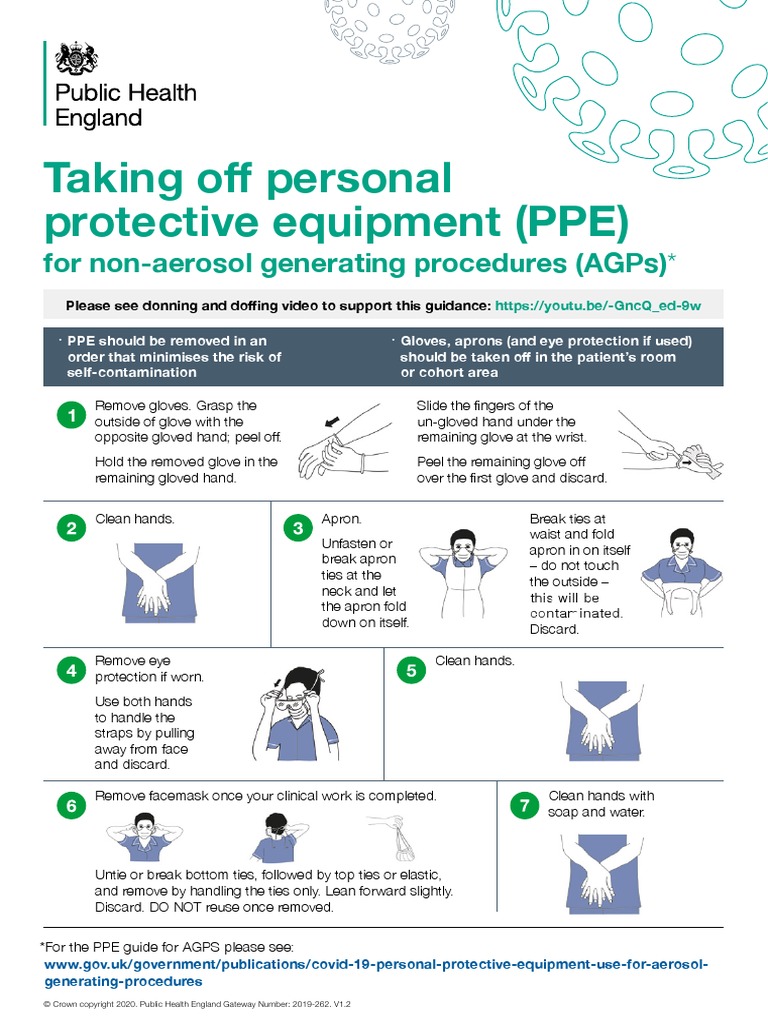 Public Health England

Taking off personal protective equipment (PPE)
for non-aerosol generating procedures (AGPs)*

Please see donning and doffing video to support this guidance: https://youtu.be/-GncQ_ed-9w

· PPE should be removed in an order that minimises the risk of self-contamination

· Gloves, aprons (and eye protection if used) should be taken off in the patient's room or cohort area

1 Remove gloves. Grasp the outside of glove with the opposite gloved hand; peel off.

Hold the removed glove in the remaining gloved hand.

Slide the fingers of the un-gloved hand under the remaining glove at the wrist.

Peel the remaining glove off over the first glove and discard.

2 Clean hands.

3 Apron.

Unfasten or break apron ties at the neck and let the apron fold down on itself.

Break ties at waist and fold apron in on itself – do not touch the outside – this will be contaminated. Discard.

4 Remove eye protection if worn.

Use both hands to handle the straps by pulling away from face and discard.

5 Clean hands.

6 Remove facemask once your clinical work is completed.

Untie or break bottom ties, followed by top ties or elastic, and remove by handling the ties only. Lean forward slightly. Discard. DO NOT reuse once removed.

7 Clean hands with soap and water.

*For the PPE guide for AGPS please see:
www.gov.uk/government/publications/covid-19-personal-protective-equipment-use-for-aerosol-generating-procedures

© Crown copyright 2020. Public Health England Gateway Number: 2019-262. V1.2