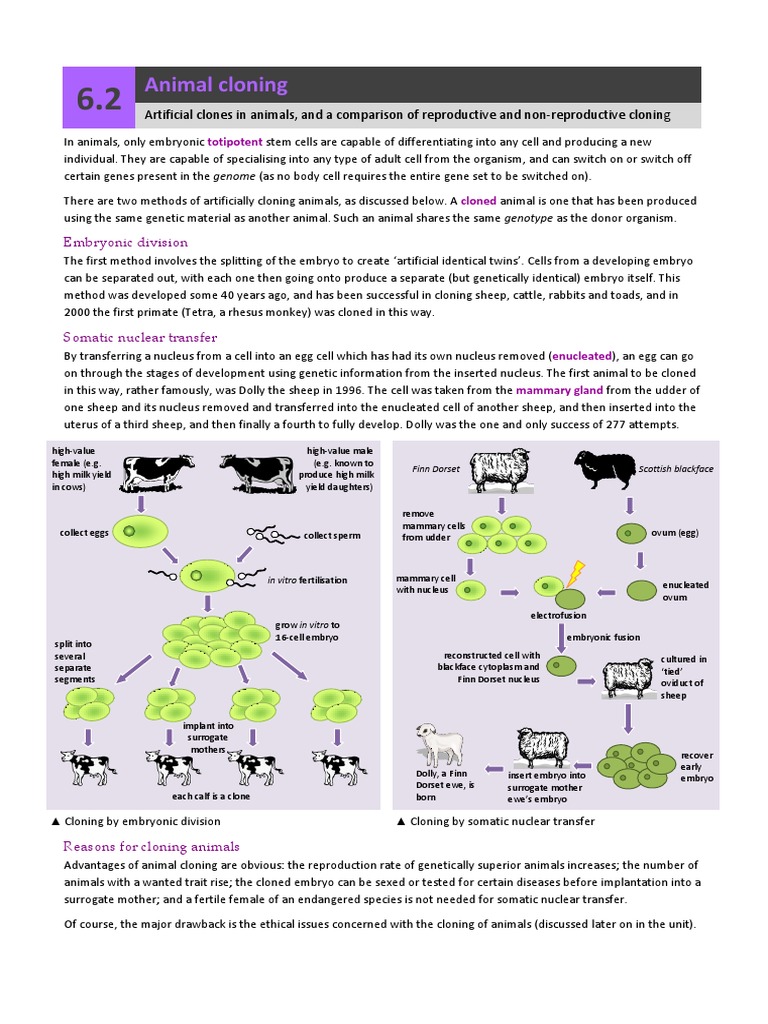 6.2

Animal cloning

Artificial clones in animals, and a comparison of reproductive and non-reproductive cloning

In animals, only embryonic totipotent stem cells are capable of differentiating into any cell and producing a new individual. They are capable of specialising into any type of adult cell from the organism, and can switch on or switch off certain genes present in the genome (as no body cell requires the entire gene set to be switched on).

There are two methods of artificially cloning animals, as discussed below. A cloned animal is one that has been produced using the same genetic material as another animal. Such an animal shares the same genotype as the donor organism.

Embryonic division

The first method involves the splitting of the embryo to create 'artificial identical twins'. Cells from a developing embryo can be separated out, with each one then going onto produce a separate (but genetically identical) embryo itself. This method was developed some 40 years ago, and has been successful in cloning sheep, cattle, rabbits and toads, and in 2000 the first primate (Tetra, a rhesus monkey) was cloned in this way.

Somatic nuclear transfer

By transferring a nucleus from a cell into an egg cell which has had its own nucleus removed (enucleated), an egg can go on through the stages of development using genetic information from the inserted nucleus. The first animal to be cloned in this way, rather famously, was Dolly the sheep in 1996. The cell was taken from the mammary gland from the udder of one sheep and its nucleus removed and transferred into the enucleated cell of another sheep, and then inserted into the uterus of a third sheep, and then finally a fourth to fully develop. Dolly was the one and only success of 277 attempts.

high-value female (e.g. high milk yield in cows)

high-value male (e.g. known to produce high milk yield daughters)

collect eggs

collect sperm

in vitro fertilisation

grow in vitro to 16-cell embryo

split into several separate segments

implant into surrogate mothers

each calf is a clone

▲ Cloning by embryonic division

Finn Dorset

Scottish blackface

remove mammary cells from udder

ovum (egg)

mammary cell with nucleus

enucleated ovum

electrofusion

embryonic fusion

reconstructed cell with blackface cytoplasm and Finn Dorset nucleus

cultured in 'tied' oviduct of sheep

recover early embryo

insert embryo into surrogate mother ewe's embryo

Dolly, a Finn Dorset ewe, is born

▲ Cloning by somatic nuclear transfer

Reasons for cloning animals

Advantages of animal cloning are obvious: the reproduction rate of genetically superior animals increases; the number of animals with a wanted trait rise; the cloned embryo can be sexed or tested for certain diseases before implantation into a surrogate mother; and a fertile female of an endangered species is not needed for somatic nuclear transfer.

Of course, the major drawback is the ethical issues concerned with the cloning of animals (discussed later on in the unit).