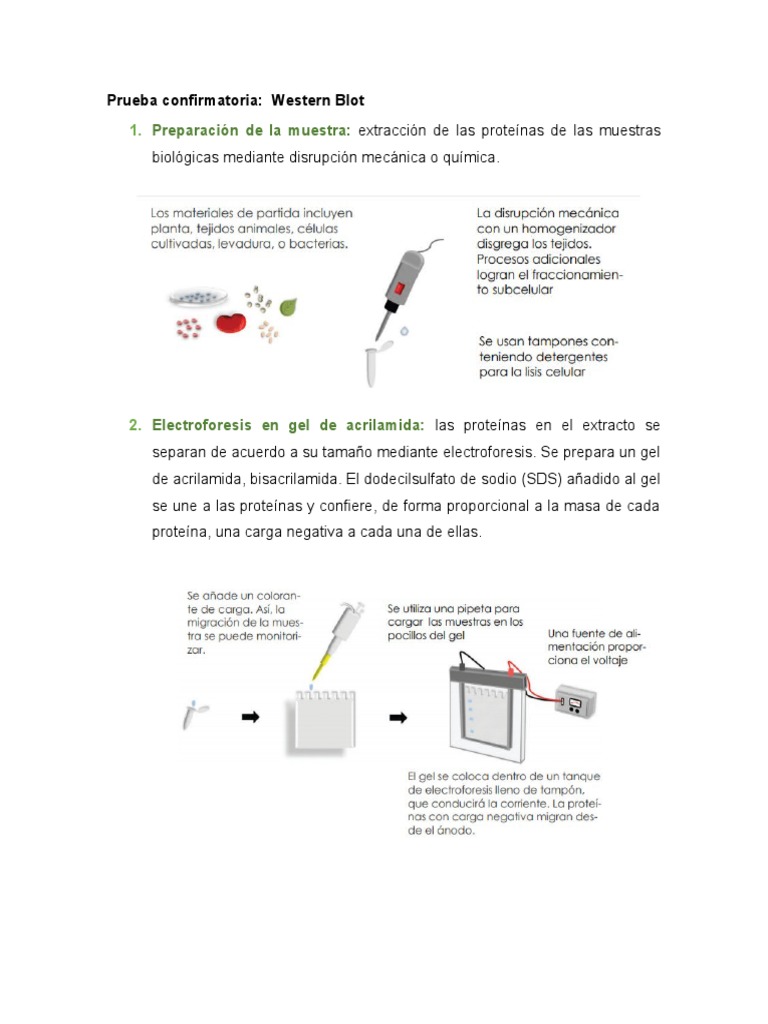 Prueba confirmatoria: Western Blot

1. Preparación de la muestra: extracción de las proteínas de las muestras biológicas mediante disrupción mecánica o química.

Los materiales de partida incluyen planta, tejidos animales, células cultivadas, levadura, o bacterias.

La disrupción mecánica con un homogenizador disgrega los tejidos. Procesos adicionales logran el fraccionamiento subcelular

Se usan tampones conteniendo detergentes para la lisis celular

2. Electroforesis en gel de acrilamida: las proteínas en el extracto se separan de acuerdo a su tamaño mediante electroforesis. Se prepara un gel de acrilamida, bisacrilamida. El dodecilsulfato de sodio (SDS) añadido al gel se une a las proteínas y confiere, de forma proporcional a la masa de cada proteína, una carga negativa a cada una de ellas.

Se añade un colorante de carga. Así, la migración de la muestra se puede monitorizar.

Se utiliza una pipeta para cargar las muestras en los pocillos del gel

Una fuente de alimentación proporciona el voltaje

El gel se coloca dentro de un tanque de electroforesis lleno de tampón, que conducirá la corriente. La proteínas con carga negativa migran desde el ánodo.