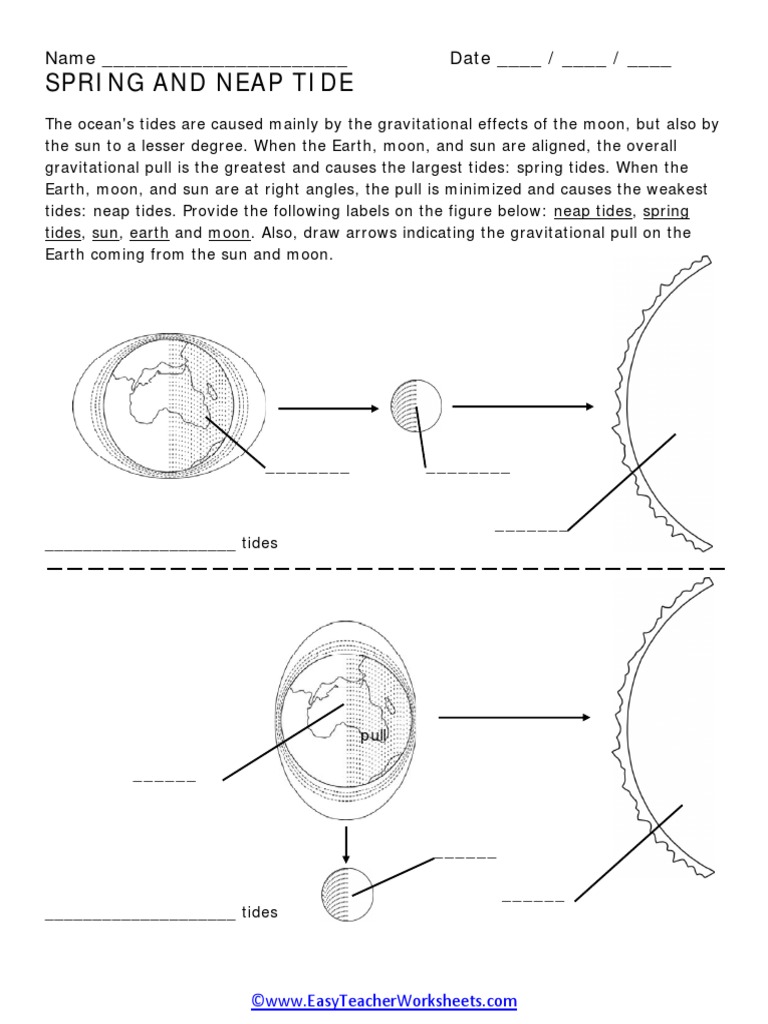 Name ________________________ Date ____ / ____ / ____

SPRING AND NEAP TIDE

The ocean's tides are caused mainly by the gravitational effects of the moon, but also by the sun to a lesser degree. When the Earth, moon, and sun are aligned, the overall gravitational pull is the greatest and causes the largest tides: spring tides. When the Earth, moon, and sun are at right angles, the pull is minimized and causes the weakest tides: neap tides. Provide the following labels on the figure below: neap tides, spring tides, sun, earth and moon. Also, draw arrows indicating the gravitational pull on the Earth coming from the sun and moon.

________ ________

_______

____________________ tides

pull

______

______

______

____________________ tides

©www.EasyTeacherWorksheets.com