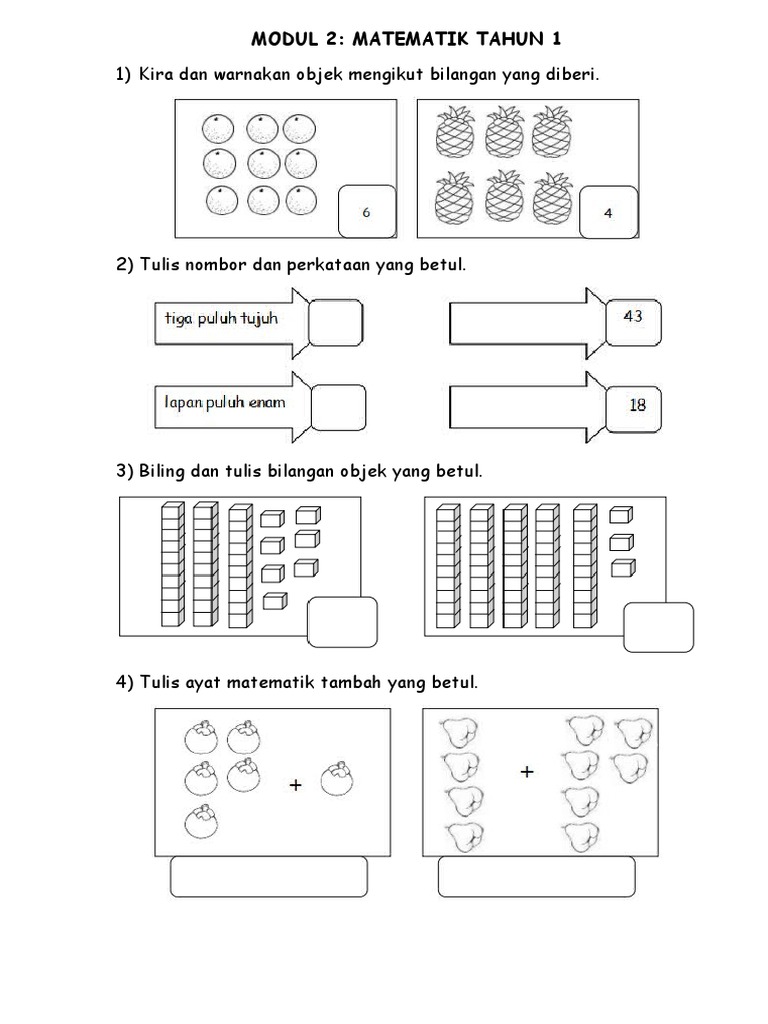 MODUL 2: MATEMATIK TAHUN 1

1) Kira dan warnakan objek mengikut bilangan yang diberi.

6

4

2) Tulis nombor dan perkataan yang betul.

tiga puluh tujuh

43

lapan puluh enam

18

3) Biling dan tulis bilangan objek yang betul.

4) Tulis ayat matematik tambah yang betul.

+

+