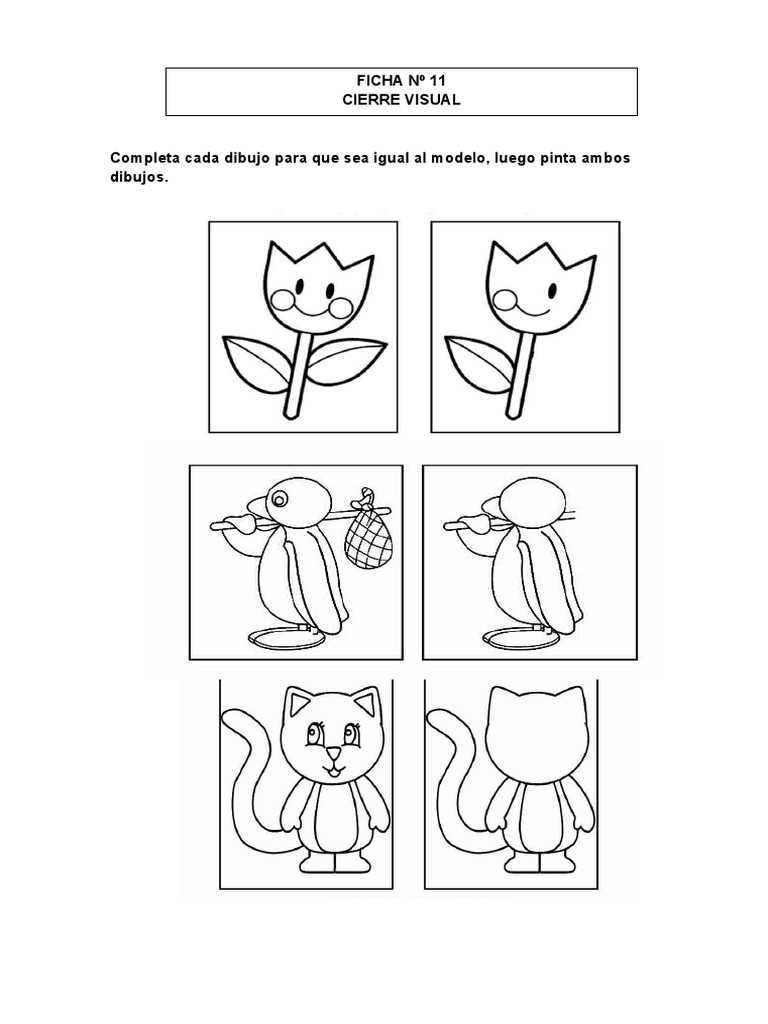 FICHA Nº 11
CIERRE VISUAL

Completa cada dibujo para que sea igual al modelo, luego pinta ambos dibujos.