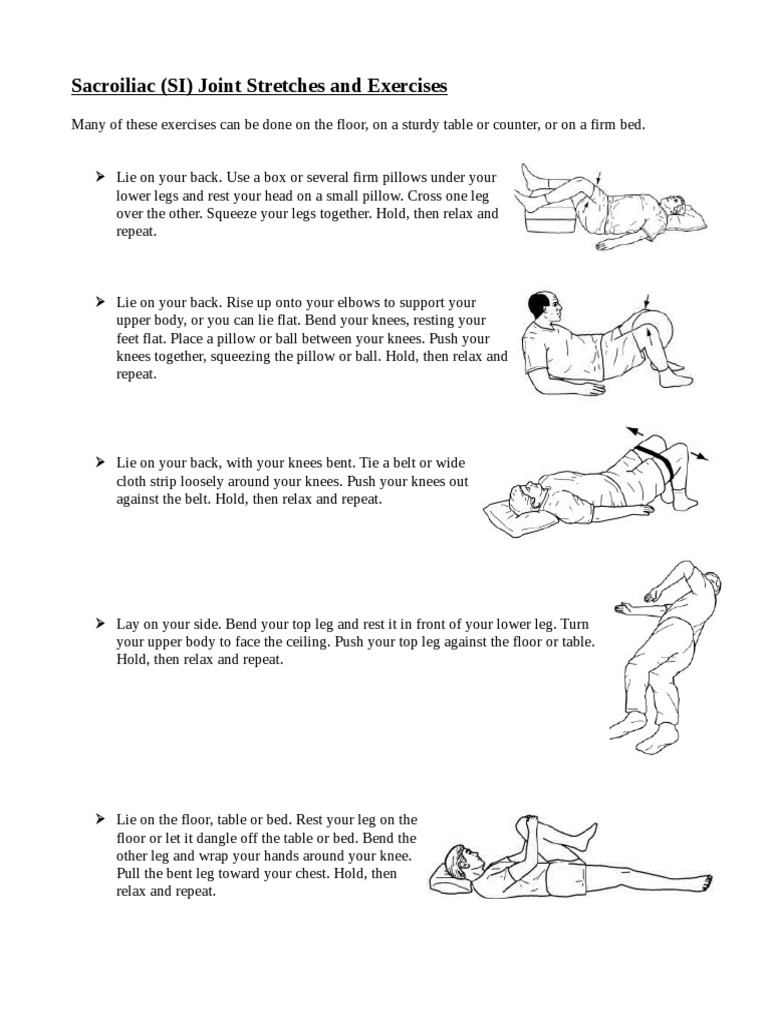 Sacroiliac (SI) Joint Stretches and Exercises

Many of these exercises can be done on the floor, on a sturdy table or counter, or on a firm bed.

➢ Lie on your back. Use a box or several firm pillows under your lower legs and rest your head on a small pillow. Cross one leg over the other. Squeeze your legs together. Hold, then relax and repeat.

➢ Lie on your back. Rise up onto your elbows to support your upper body, or you can lie flat. Bend your knees, resting your feet flat. Place a pillow or ball between your knees. Push your knees together, squeezing the pillow or ball. Hold, then relax and repeat.

➢ Lie on your back, with your knees bent. Tie a belt or wide cloth strip loosely around your knees. Push your knees out against the belt. Hold, then relax and repeat.

➢ Lay on your side. Bend your top leg and rest it in front of your lower leg. Turn your upper body to face the ceiling. Push your top leg against the floor or table. Hold, then relax and repeat.

➢ Lie on the floor, table or bed. Rest your leg on the floor or let it dangle off the table or bed. Bend the other leg and wrap your hands around your knee. Pull the bent leg toward your chest. Hold, then relax and repeat.