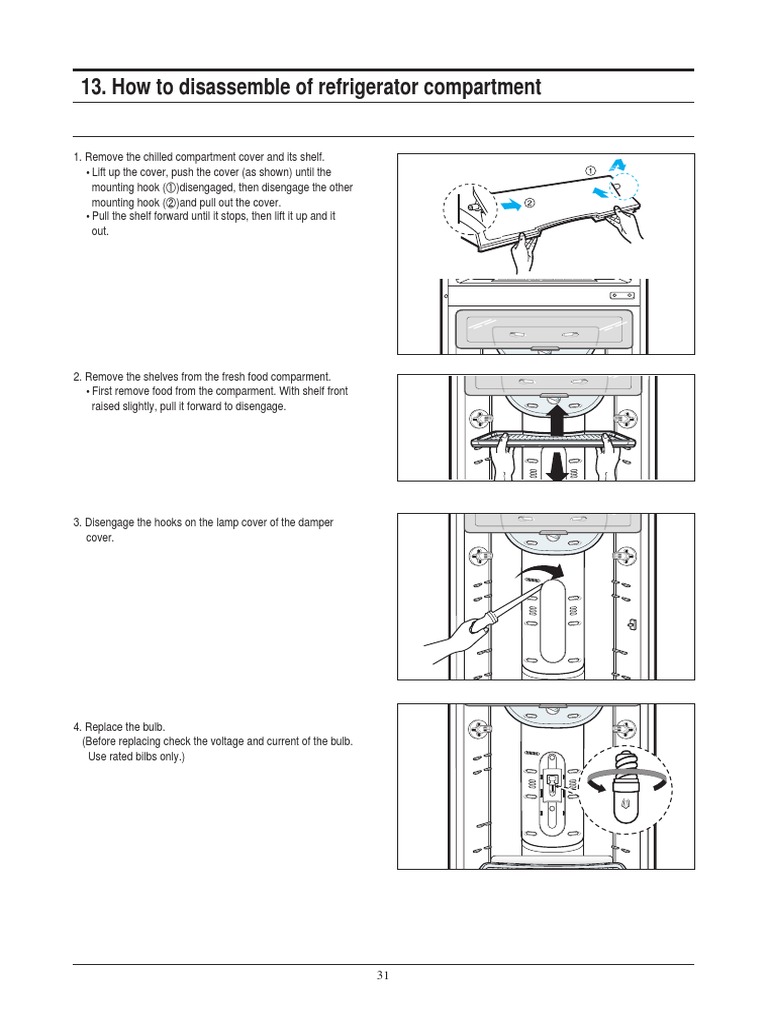 13. How to disassemble of refrigerator compartment

1. Remove the chilled compartment cover and its shelf.
• Lift up the cover, push the cover (as shown) until the mounting hook (①)disengaged, then disengage the other mounting hook (②)and pull out the cover.
• Pull the shelf forward until it stops, then lift it up and it out.

①

②

2. Remove the shelves from the fresh food comparment.
• First remove food from the comparment. With shelf front raised slightly, pull it forward to disengage.

3. Disengage the hooks on the lamp cover of the damper cover.

4. Replace the bulb.
(Before replacing check the voltage and current of the bulb. Use rated bilbs only.)

31