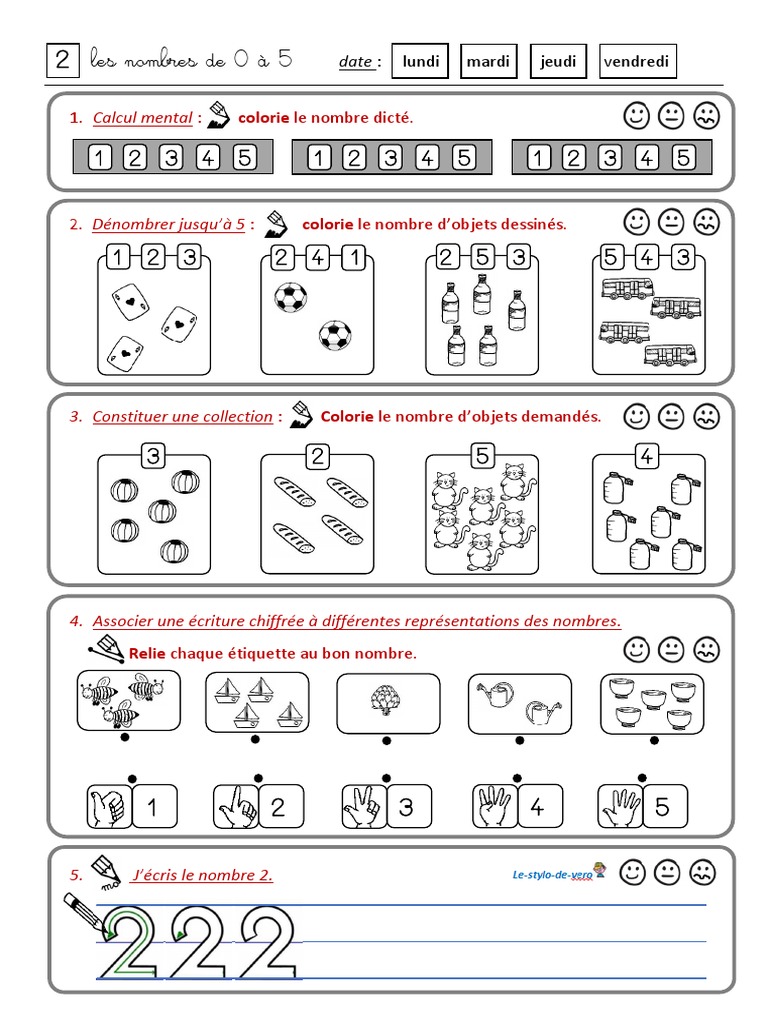 2 les nombres de 0 à 5

date : lundi mardi jeudi vendredi

1. Calcul mental : colorie le nombre dicté.

1 2 3 4 5   1 2 3 4 5   1 2 3 4 5

2. Dénombrer jusqu'à 5 : colorie le nombre d'objets dessinés.

1 2 3   2 4 1   2 5 3   5 4 3

3. Constituer une collection : Colorie le nombre d'objets demandés.

3   2   5   4

4. Associer une écriture chiffrée à différentes représentations des nombres.

Relie chaque étiquette au bon nombre.

1   2   3   4   5

5. J'écris le nombre 2.

Le-stylo-de-vero

2 2 2